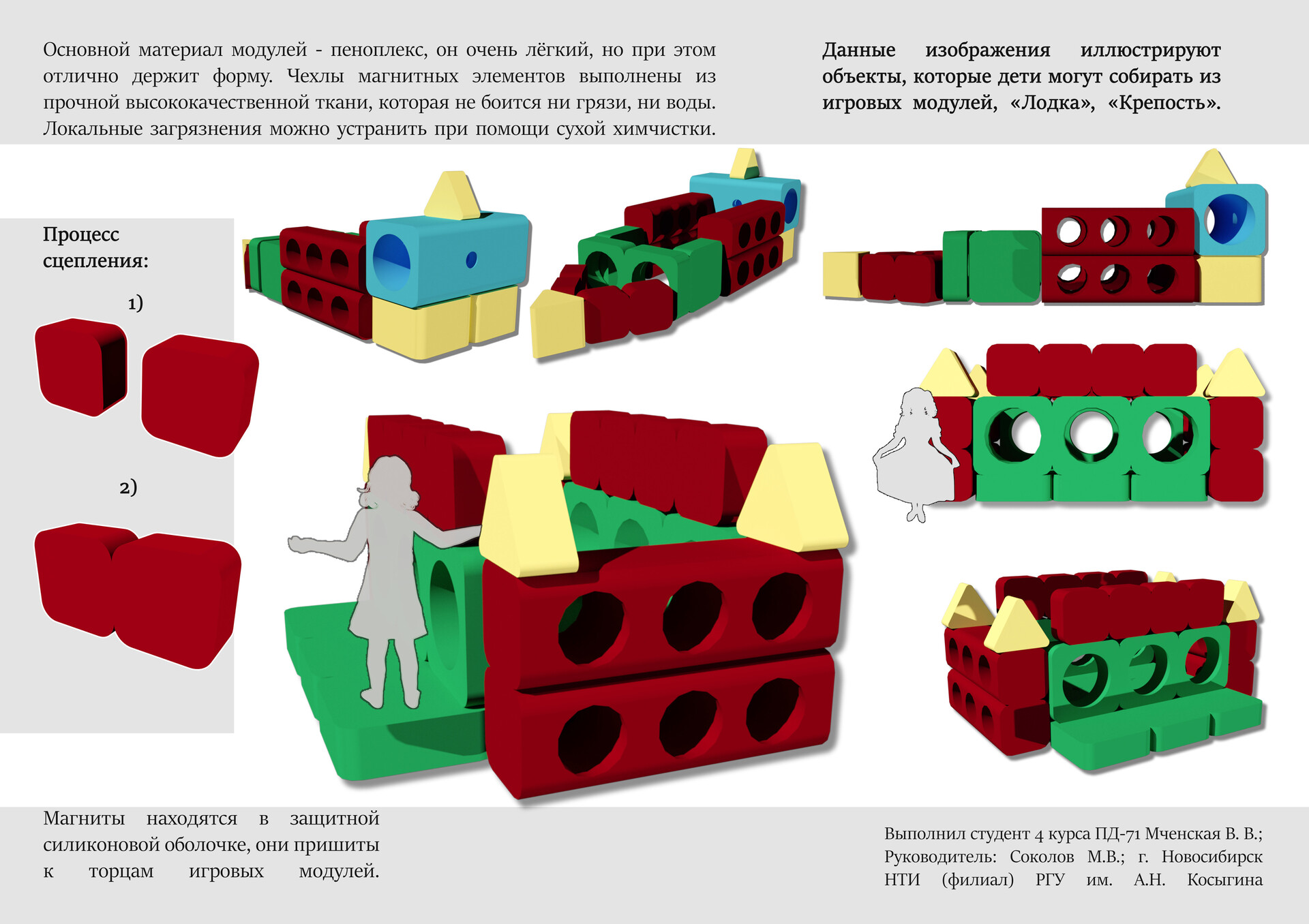 Основной материал модулей - пеноплекс, он очень лёгкий, но при этом отлично держит форму. Чехлы магнитных элементов выполнены из прочной высококачественной ткани, которая не боится ни грязи, ни воды. Локальные загрязнения можно устранить при помощи сухой химчистки.

Данные изображения иллюстрируют объекты, которые дети могут собирать из игровых модулей, «Лодка», «Крепость».

Процесс сцепления:

1)

2)

Магниты находятся в защитной силиконовой оболочке, они пришиты к торцам игровых модулей.

Выполнил студент 4 курса ПД-71 Мченская В. В.; Руководитель: Соколов М.В.; г. Новосибирск НТИ (филиал) РГУ им. А.Н. Косыгина