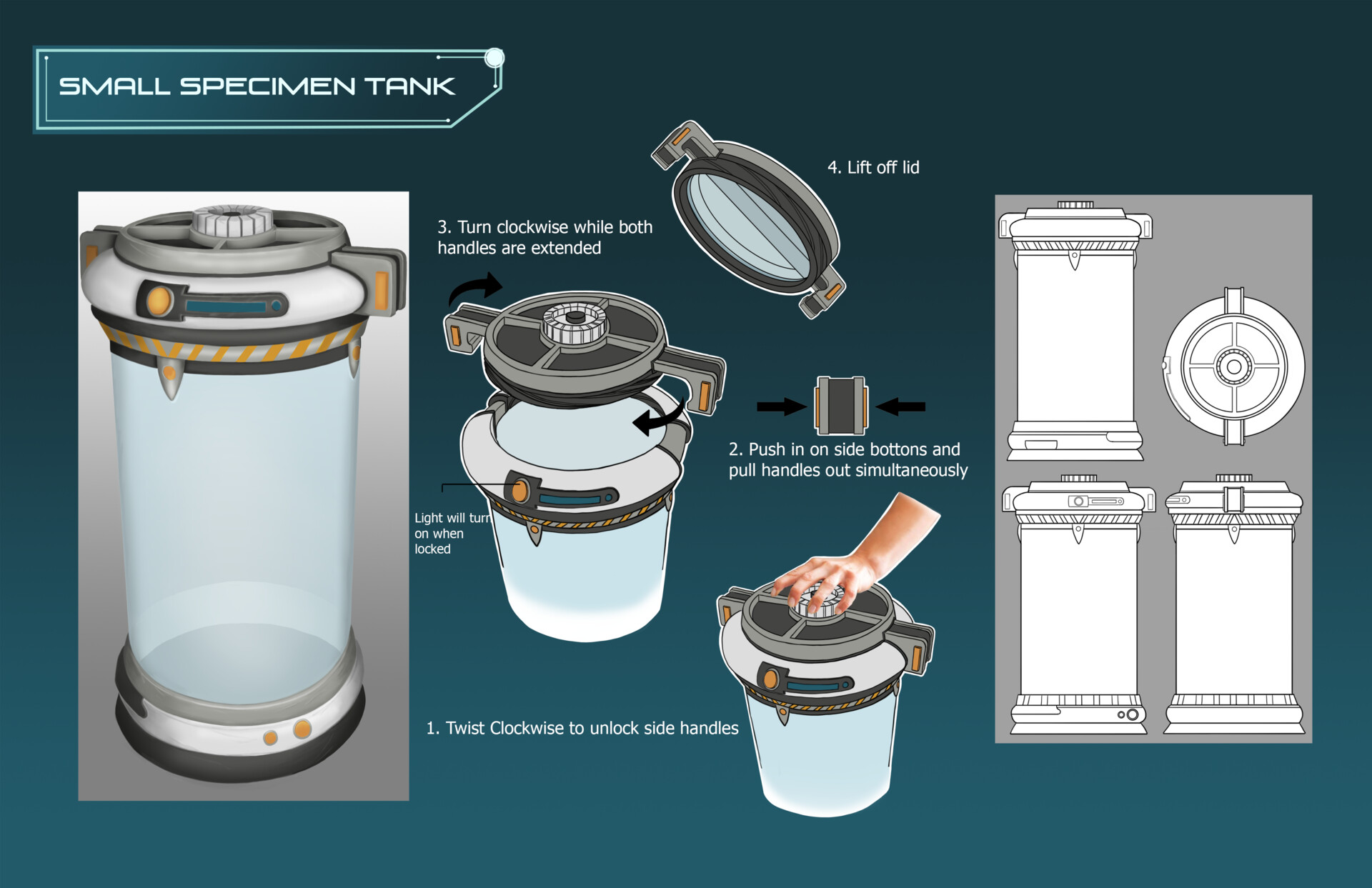 SMALL SPECIMEN TANK

4. Lift off lid

3. Turn clockwise while both handles are extended

2. Push in on side bottons and pull handles out simultaneously

Light will turn on when locked

1. Twist Clockwise to unlock side handles