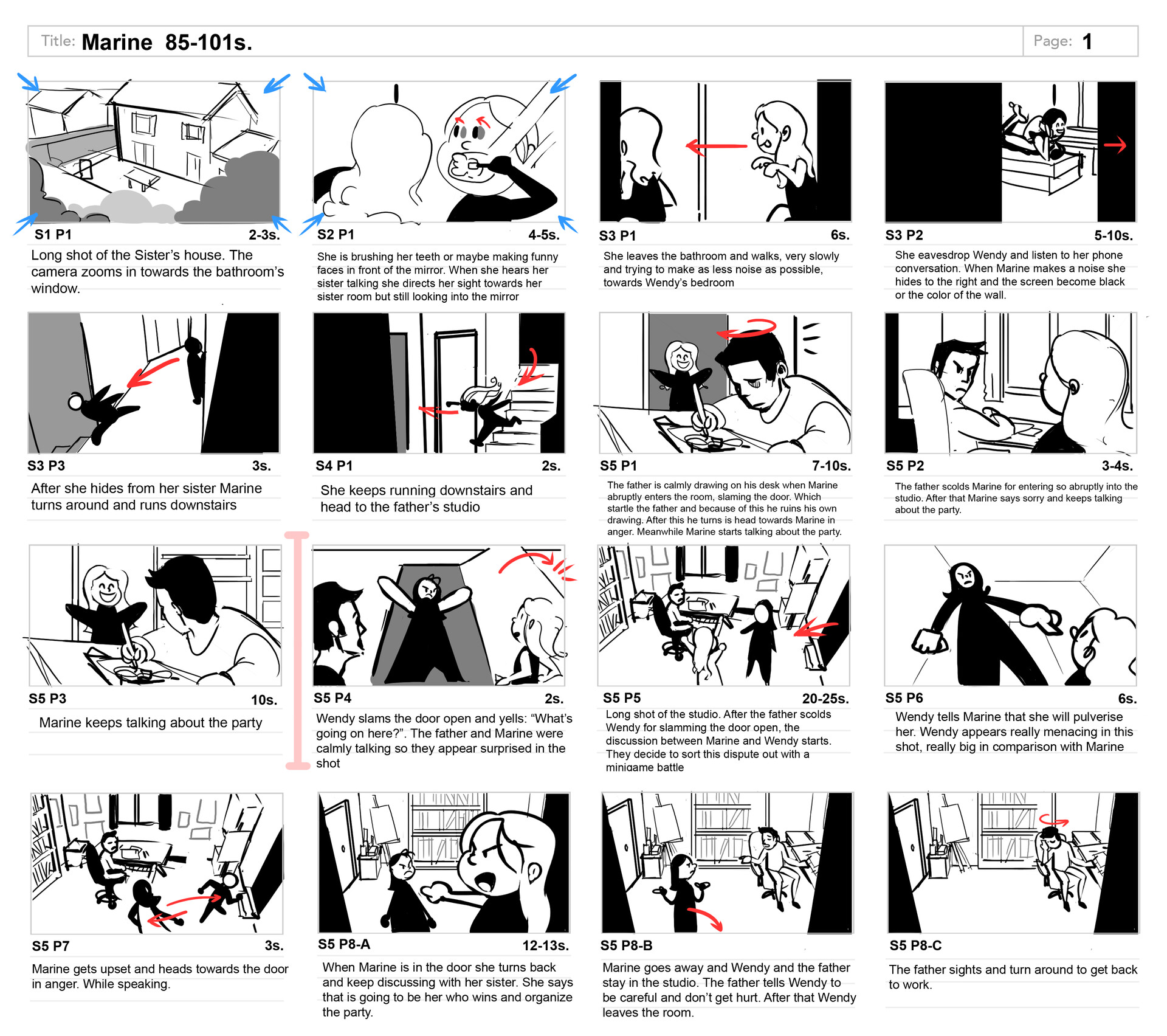 Title: Marine 85-101s.

Page: 1

S1 P1 2-3s.
Long shot of the Sister's house. The camera zooms in towards the bathroom's window.

S2 P1 4-5s.
She is brushing her teeth or maybe making funny faces in front of the mirror. When she hears her sister talking she directs her sight towards her sister room but still looking into the mirror

S3 P1 6s.
She leaves the bathroom and walks, very slowly and trying to make as less noise as possible, towards Wendy's bedroom

S3 P2 5-10s.
She eavesdrop Wendy and listen to her phone conversation. When Marine makes a noise she hides to the right and the screen become black or the color of the wall.

S3 P3 3s.
After she hides from her sister Marine turns around and runs downstairs

S4 P1 2s.
She keeps running downstairs and head to the father's studio

S5 P1 7-10s.
The father is calmly drawing on his desk when Marine abruptly enters the room, slaming the door. Which startle the father and because of this he ruins his own drawing. After this he turns is head towards Marine in anger. Meanwhile Marine starts talking about the party.

S5 P2 3-4s.
The father scolds Marine for entering so abruptly into the studio. After that Marine says sorry and keeps talking about the party.

S5 P3 10s.
Marine keeps talking about the party

S5 P4 2s.
Wendy slams the door open and yells: "What's going on here?". The father and Marine were calmly talking so they appear surprised in the shot

S5 P5 20-25s.
Long shot of the studio. After the father scolds Wendy for slamming the door open, the discussion between Marine and Wendy starts. They decide to sort this dispute out with a minigame battle

S5 P6 6s.
Wendy tells Marine that she will pulverise her. Wendy appears really menacing in this shot, really big in comparison with Marine

S5 P7 3s.
Marine gets upset and heads towards the door in anger. While speaking.

S5 P8-A 12-13s.
When Marine is in the door she turns back and keep discussing with her sister. She says that is going to be her who wins and organize the party.

S5 P8-B
Marine goes away and Wendy and the father stay in the studio. The father tells Wendy to be careful and don't get hurt. After that Wendy leaves the room.

S5 P8-C
The father sights and turn around to get back to work.