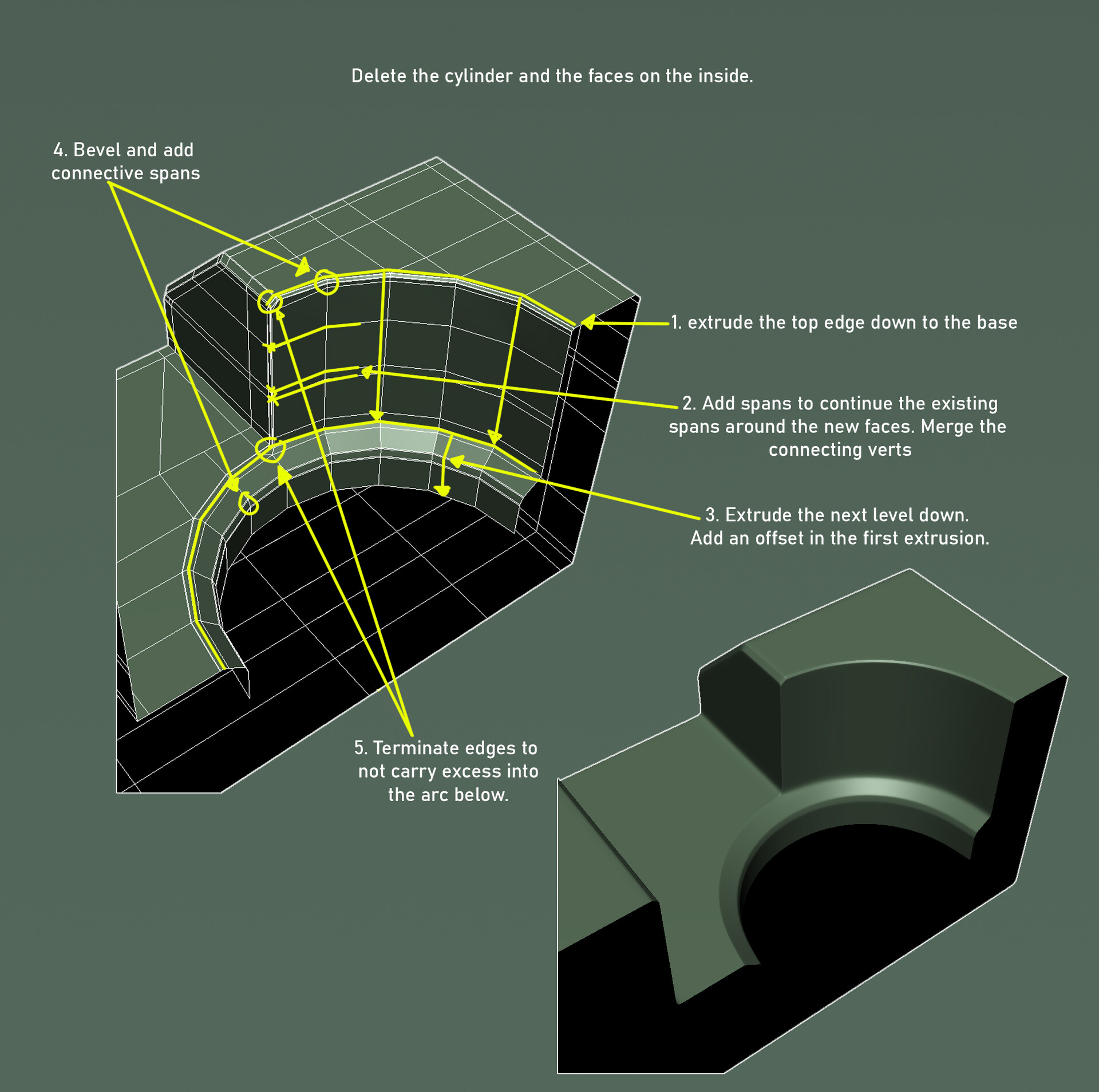 Delete the cylinder and the faces on the inside.

4. Bevel and add connective spans

1. extrude the top edge down to the base

2. Add spans to continue the existing spans around the new faces. Merge the connecting verts

3. Extrude the next level down. Add an offset in the first extrusion.

5. Terminate edges to not carry excess into the arc below.