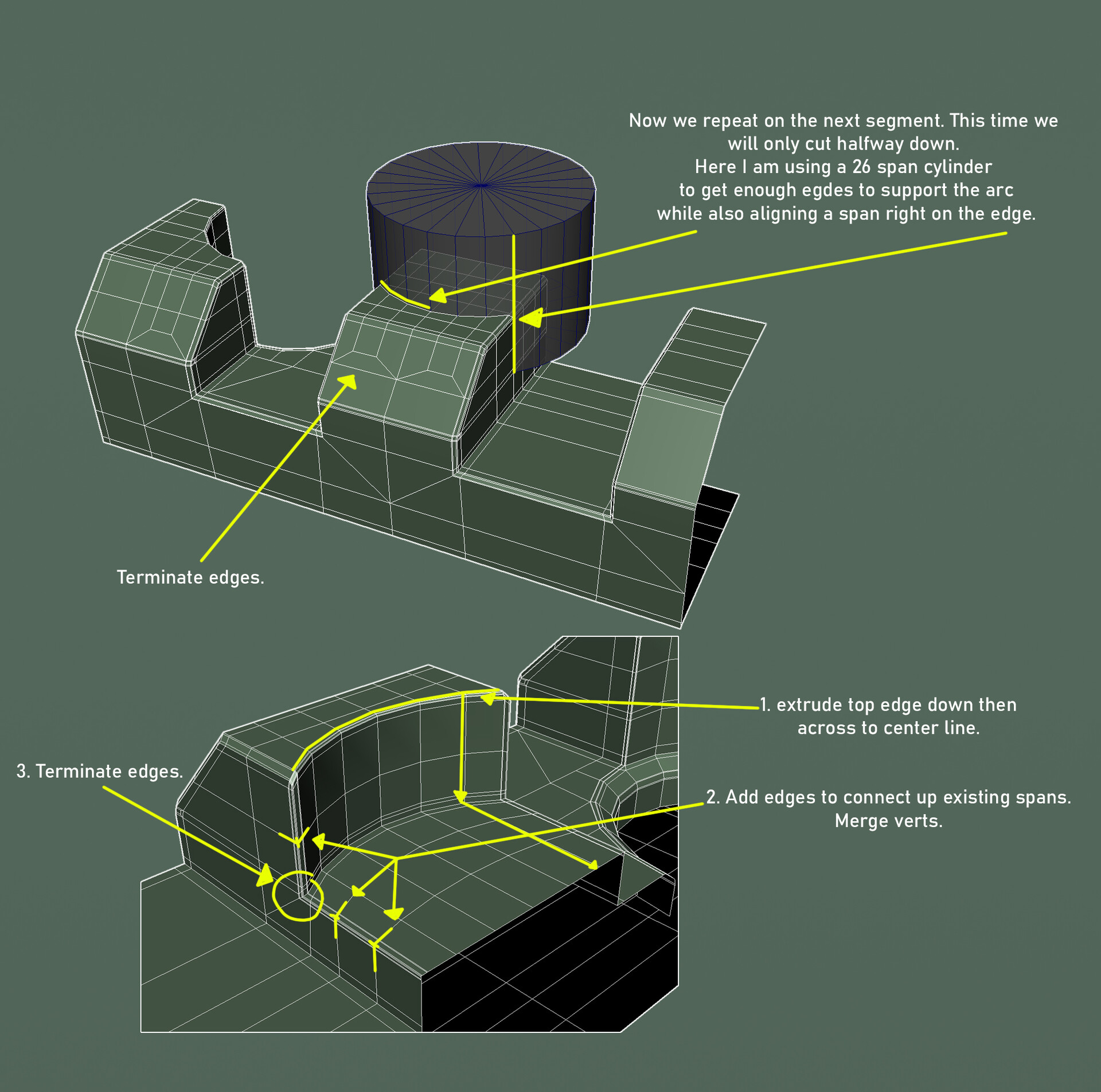 Now we repeat on the next segment. This time we will only cut halfway down.
Here I am using a 26 span cylinder to get enough egdes to support the arc while also aligning a span right on the edge.

Terminate edges.

1. extrude top edge down then across to center line.

3. Terminate edges.

2. Add edges to connect up existing spans. Merge verts.