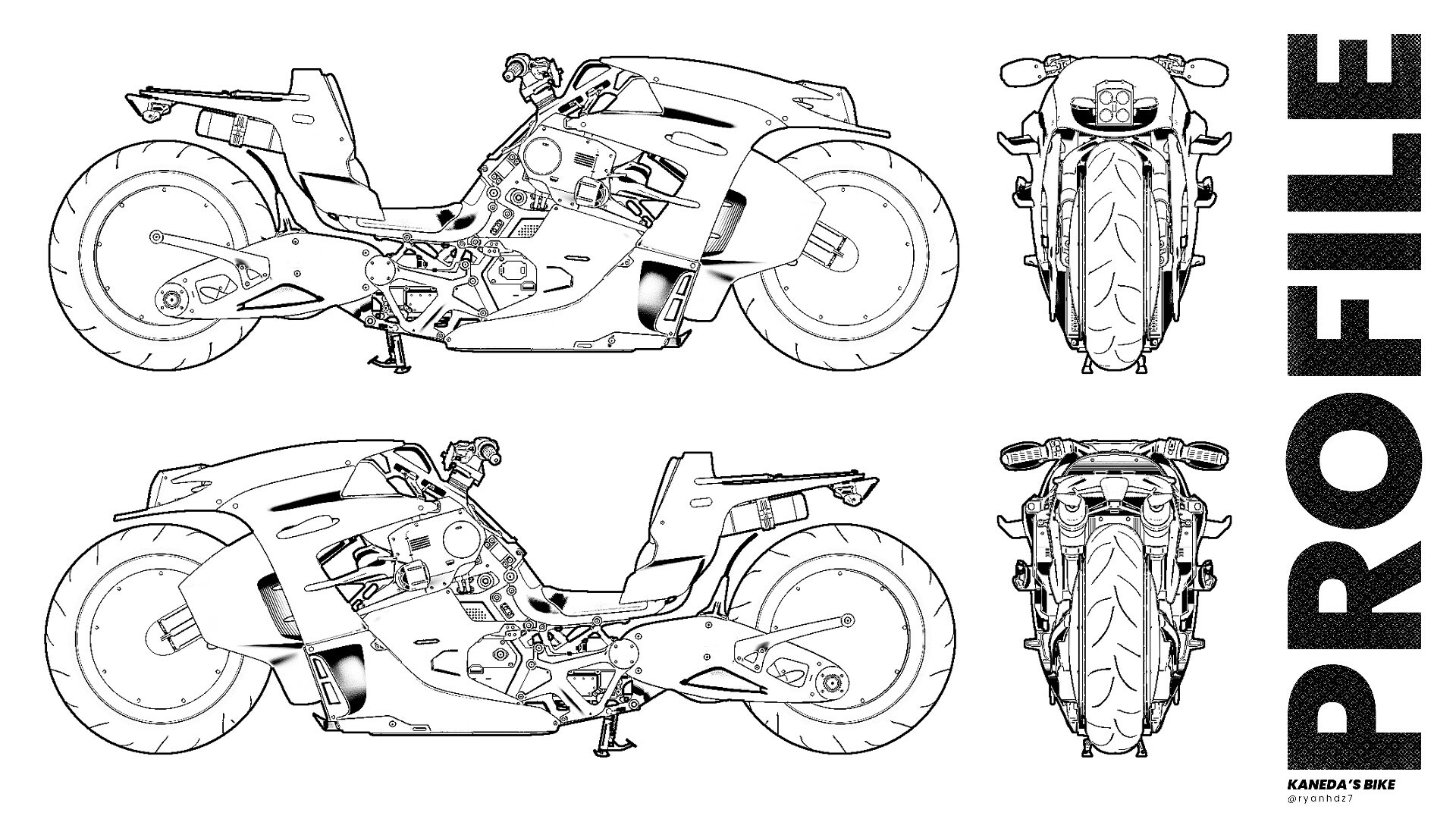 PROFILE

KANEDA'S BIKE
@ryanhdz7