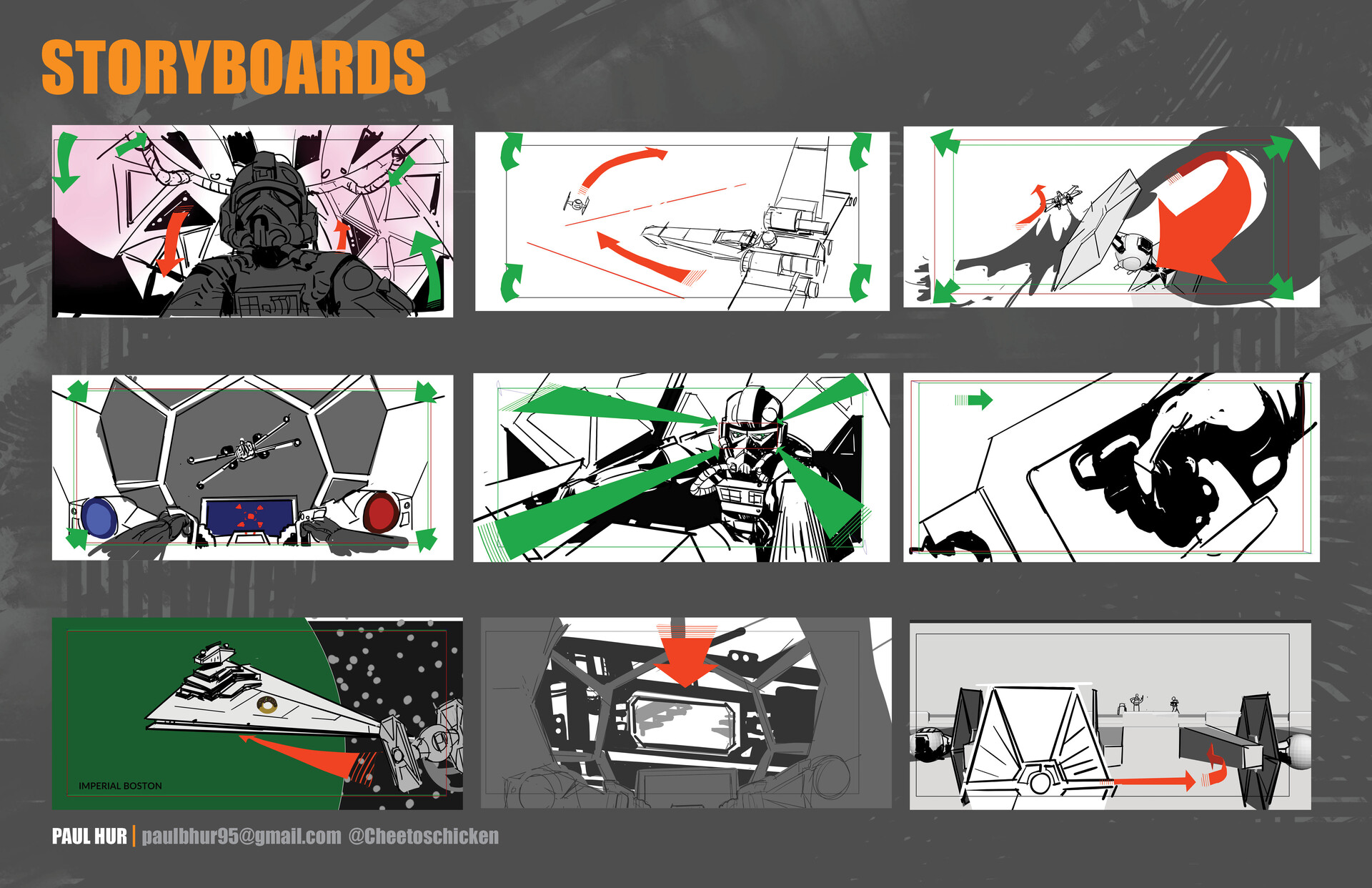 STORYBOARDS

IMPERIAL BOSTON

PAUL HUR | paulbhur95@gmail.com @Cheetoschicken