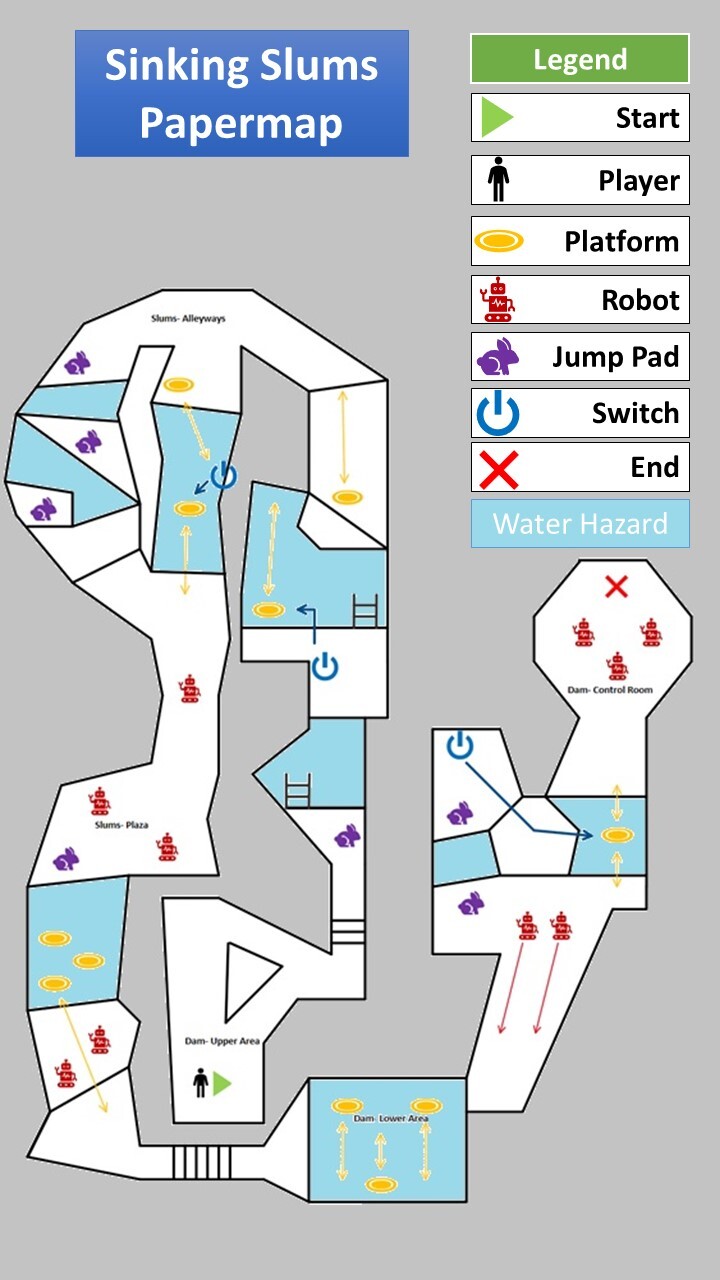 Sinking Slums Papermap

Legend
Start
Player
Platform
Robot
Jump Pad
Switch
End
Water Hazard

Slums- Alleyways

Dam- Control Room

Slums- Plaza

Dam- Upper Area

Dam- Lower Area