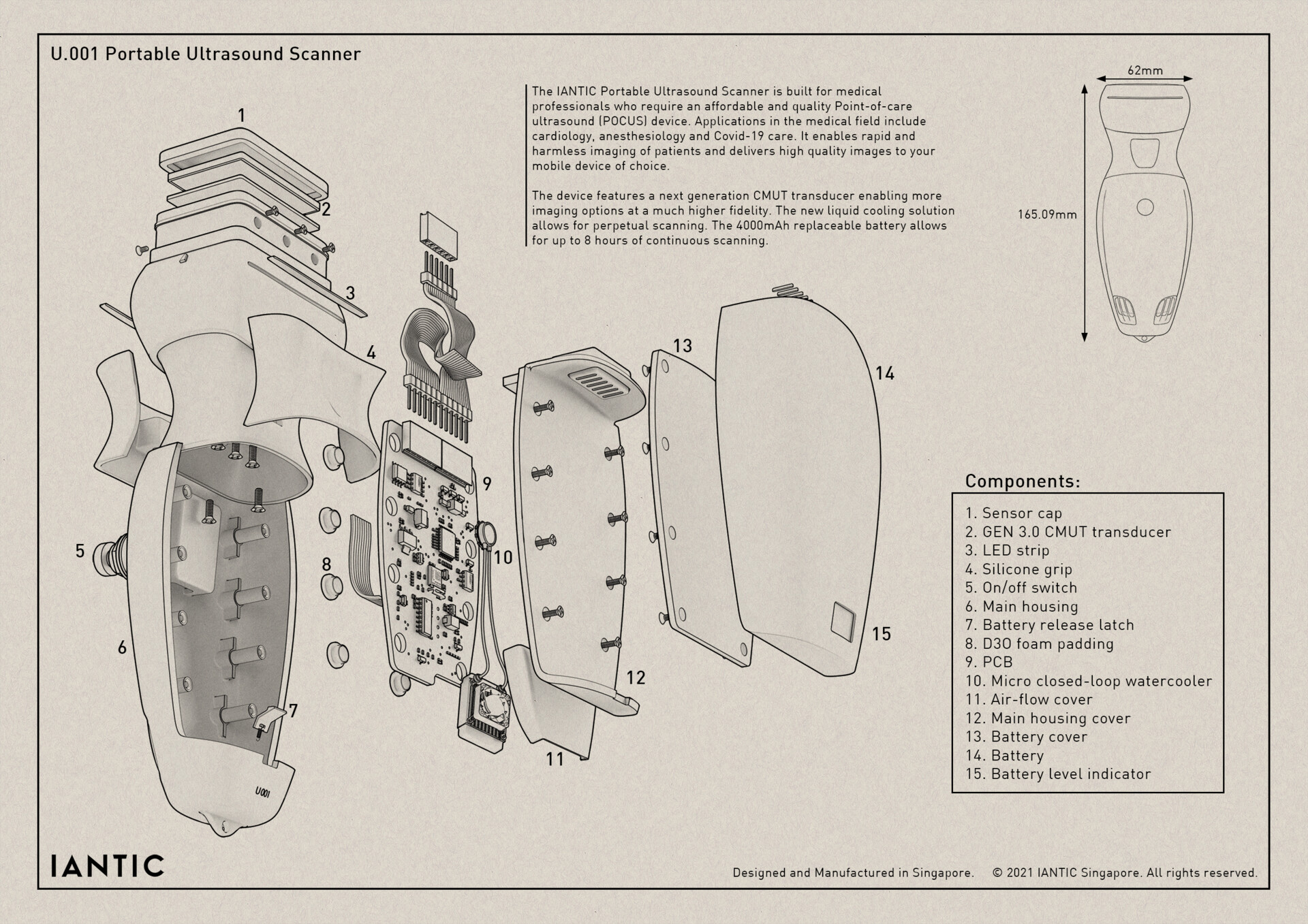 U.001 Portable Ultrasound Scanner

The IANTIC Portable Ultrasound Scanner is built for medical professionals who require an affordable and quality Point-of-care ultrasound (POCUS) device. Applications in the medical field include cardiology, anesthesiology and Covid-19 care. It enables rapid and harmless imaging of patients and delivers high quality images to your mobile device of choice.

The device features a next generation CMUT transducer enabling more imaging options at a much higher fidelity. The new liquid cooling solution allows for perpetual scanning. The 4000mAh replaceable battery allows for up to 8 hours of continuous scanning.

62mm

165.09mm

1
2
3
4
5
6
7
8
9
10
11
12
13
14
15

U001

Components:

1. Sensor cap
2. GEN 3.0 CMUT transducer
3. LED strip
4. Silicone grip
5. On/off switch
6. Main housing
7. Battery release latch
8. D3O foam padding
9. PCB
10. Micro closed-loop watercooler
11. Air-flow cover
12. Main housing cover
13. Battery cover
14. Battery
15. Battery level indicator

IANTIC

Designed and Manufactured in Singapore. © 2021 IANTIC Singapore. All rights reserved.