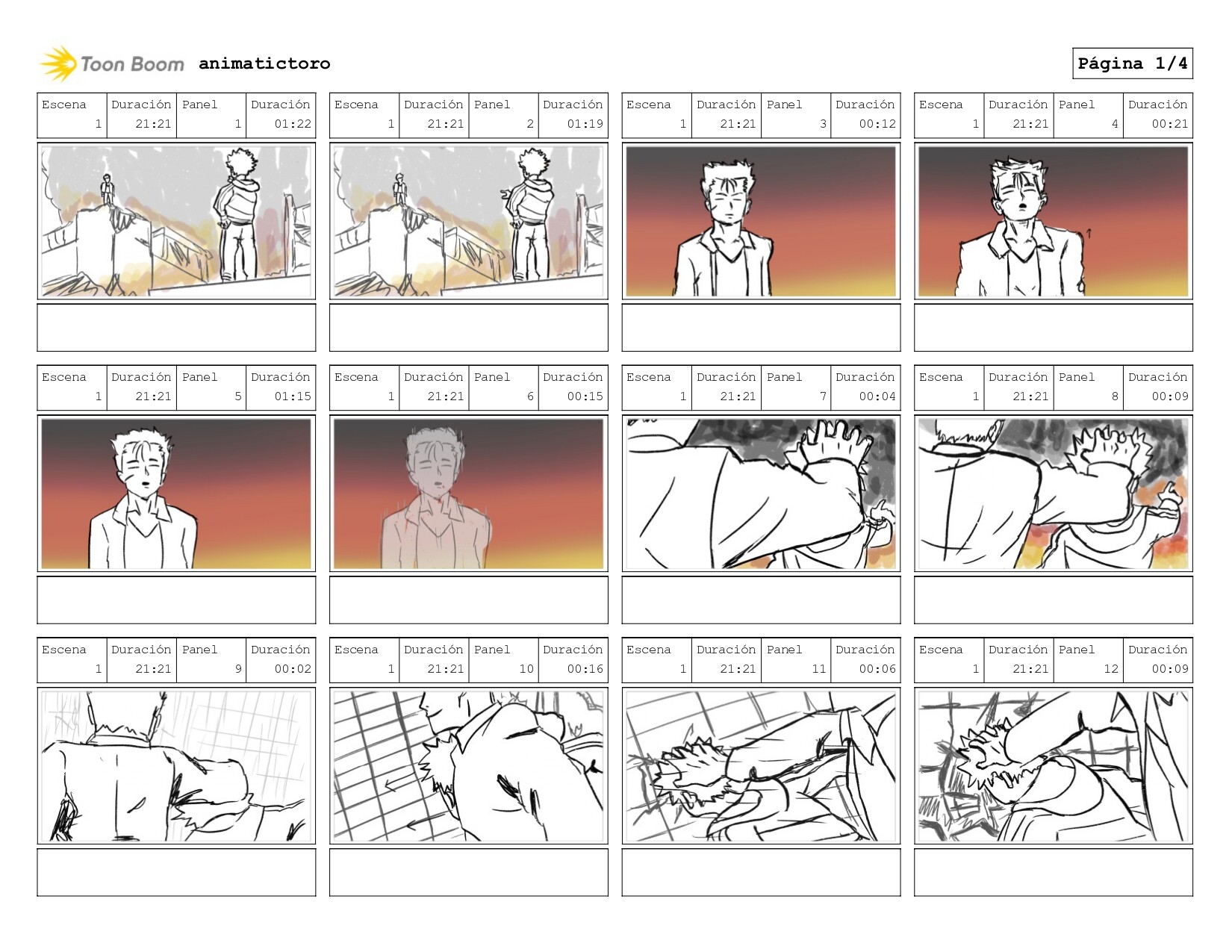 Toon Boom animatictoro

Página 1/4

| Escena | Duración | Panel | Duración |
|---|---|---|---|
| 1 | 21:21 | 1 | 01:22 |

| Escena | Duración | Panel | Duración |
|---|---|---|---|
| 1 | 21:21 | 2 | 01:19 |

| Escena | Duración | Panel | Duración |
|---|---|---|---|
| 1 | 21:21 | 3 | 00:12 |

| Escena | Duración | Panel | Duración |
|---|---|---|---|
| 1 | 21:21 | 4 | 00:21 |

| Escena | Duración | Panel | Duración |
|---|---|---|---|
| 1 | 21:21 | 5 | 01:15 |

| Escena | Duración | Panel | Duración |
|---|---|---|---|
| 1 | 21:21 | 6 | 00:15 |

| Escena | Duración | Panel | Duración |
|---|---|---|---|
| 1 | 21:21 | 7 | 00:04 |

| Escena | Duración | Panel | Duración |
|---|---|---|---|
| 1 | 21:21 | 8 | 00:09 |

| Escena | Duración | Panel | Duración |
|---|---|---|---|
| 1 | 21:21 | 9 | 00:02 |

| Escena | Duración | Panel | Duración |
|---|---|---|---|
| 1 | 21:21 | 10 | 00:16 |

| Escena | Duración | Panel | Duración |
|---|---|---|---|
| 1 | 21:21 | 11 | 00:06 |

| Escena | Duración | Panel | Duración |
|---|---|---|---|
| 1 | 21:21 | 12 | 00:09 |