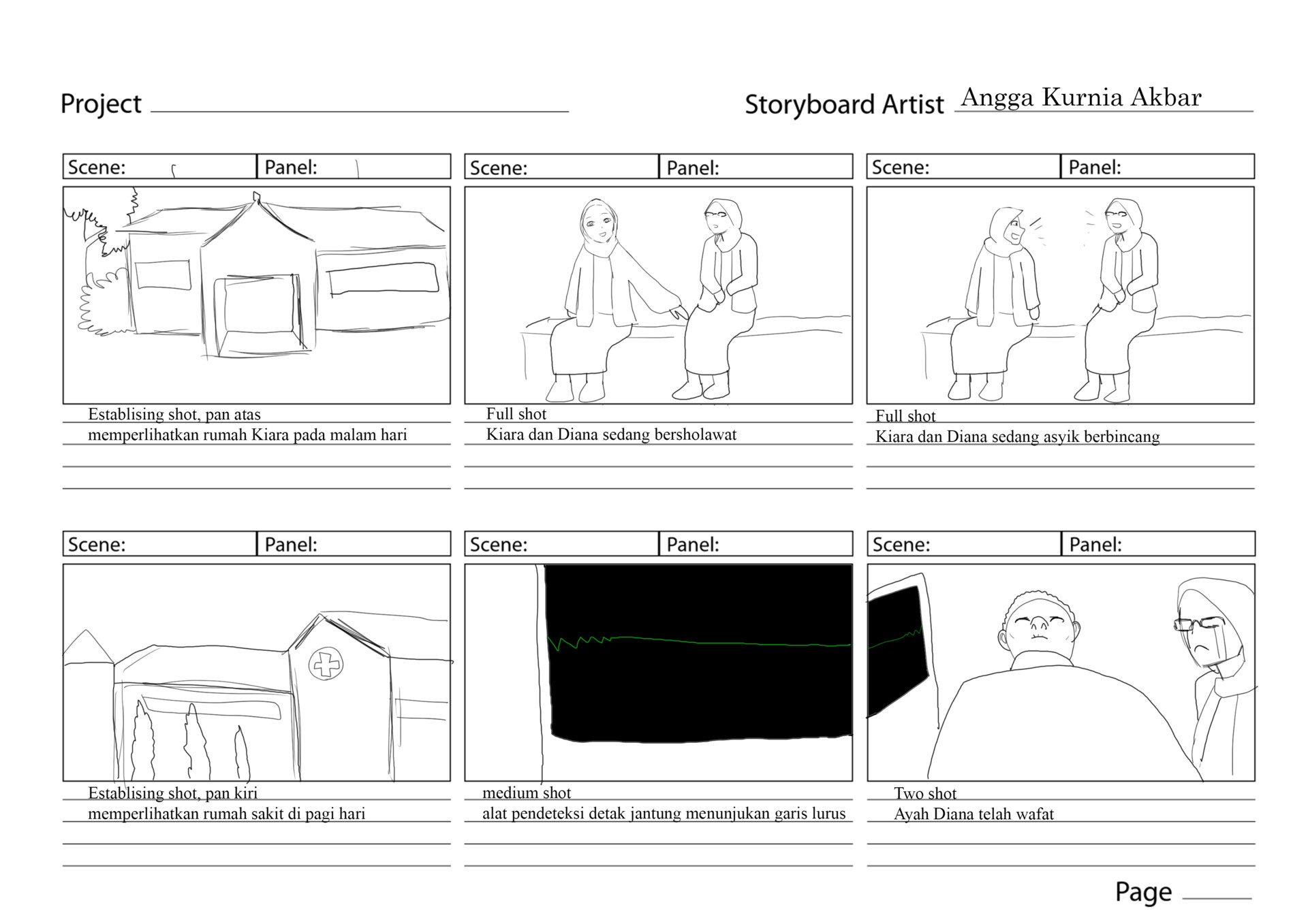 Project

Storyboard Artist Angga Kurnia Akbar

Scene: Panel:

Establising shot, pan atas
memperlihatkan rumah Kiara pada malam hari

Scene: Panel:

Full shot
Kiara dan Diana sedang bersholawat

Scene: Panel:

Full shot
Kiara dan Diana sedang asyik berbincang

Scene: Panel:

Establising shot, pan kiri
memperlihatkan rumah sakit di pagi hari

Scene: Panel:

medium shot
alat pendeteksi detak jantung menunjukan garis lurus

Scene: Panel:

Two shot
Ayah Diana telah wafat

Page