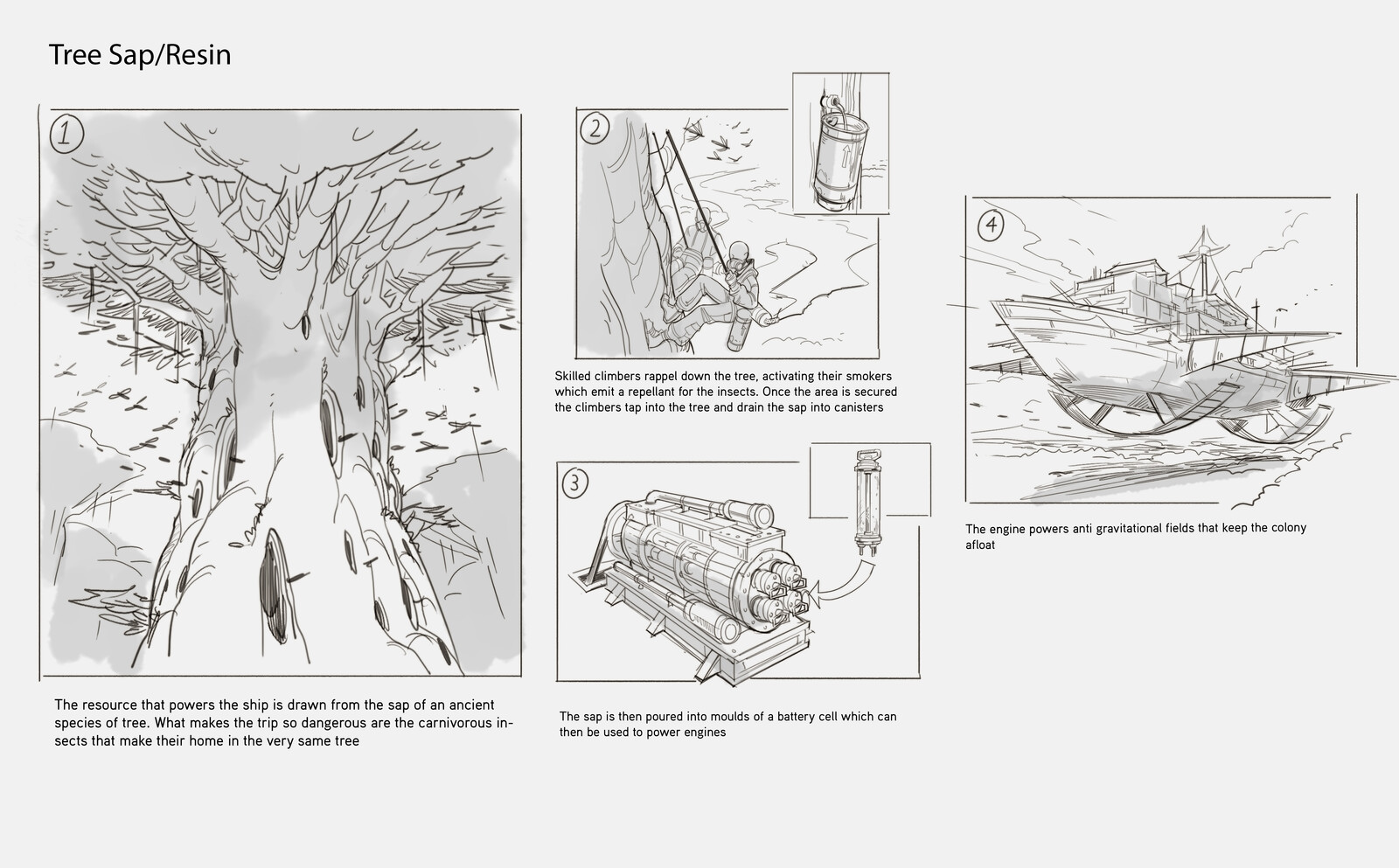 Tree Sap/Resin

1

The resource that powers the ship is drawn from the sap of an ancient species of tree. What makes the trip so dangerous are the carnivorous insects that make their home in the very same tree

2

Skilled climbers rappel down the tree, activating their smokers which emit a repellant for the insects. Once the area is secured the climbers tap into the tree and drain the sap into canisters

3

The sap is then poured into moulds of a battery cell which can then be used to power engines

4

The engine powers anti gravitational fields that keep the colony afloat