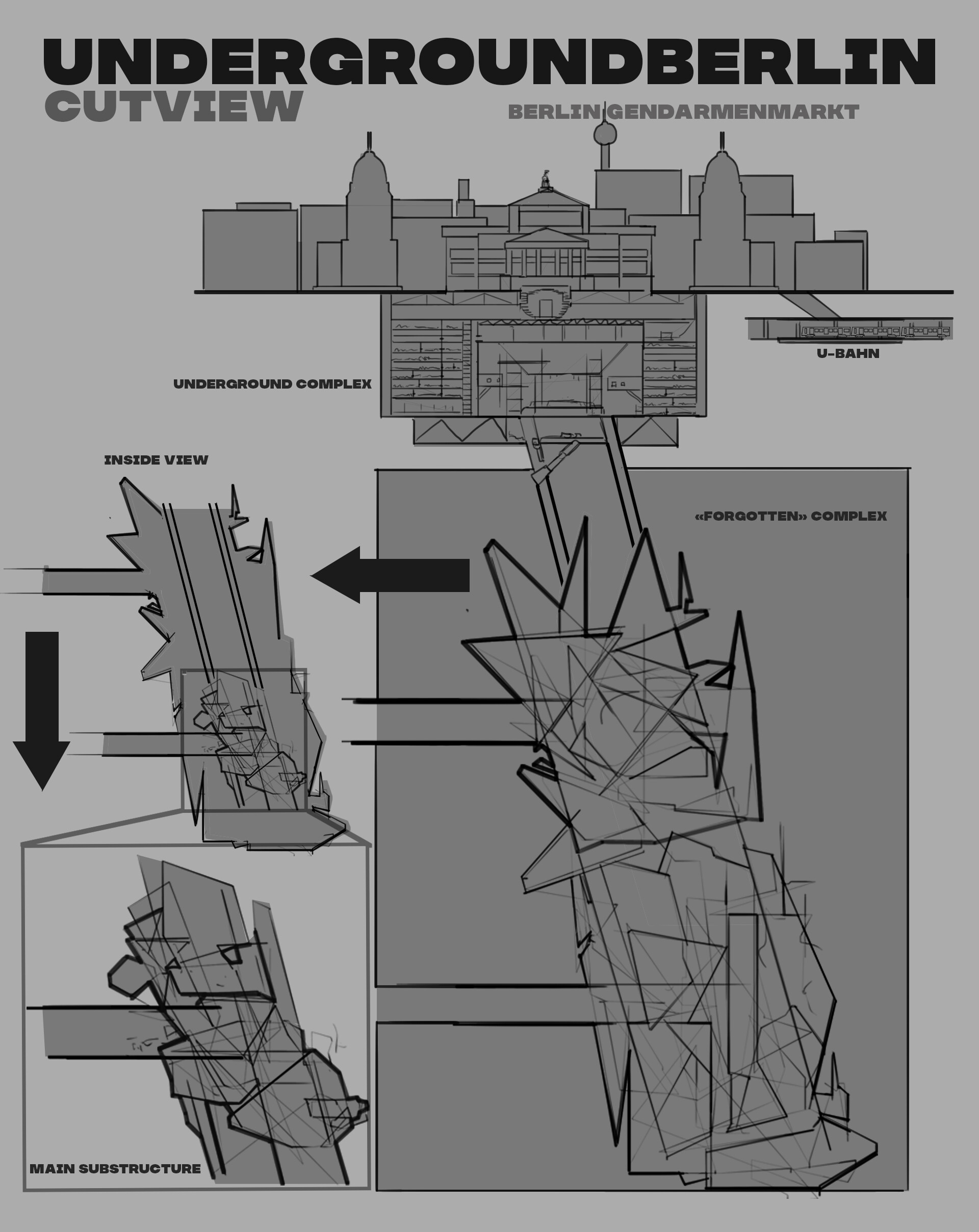 UNDERGROUNDBERLIN
CUTVIEW

BERLIN GENDARMENMARKT

U-BAHN

UNDERGROUND COMPLEX

INSIDE VIEW

«FORGOTTEN» COMPLEX

MAIN SUBSTRUCTURE