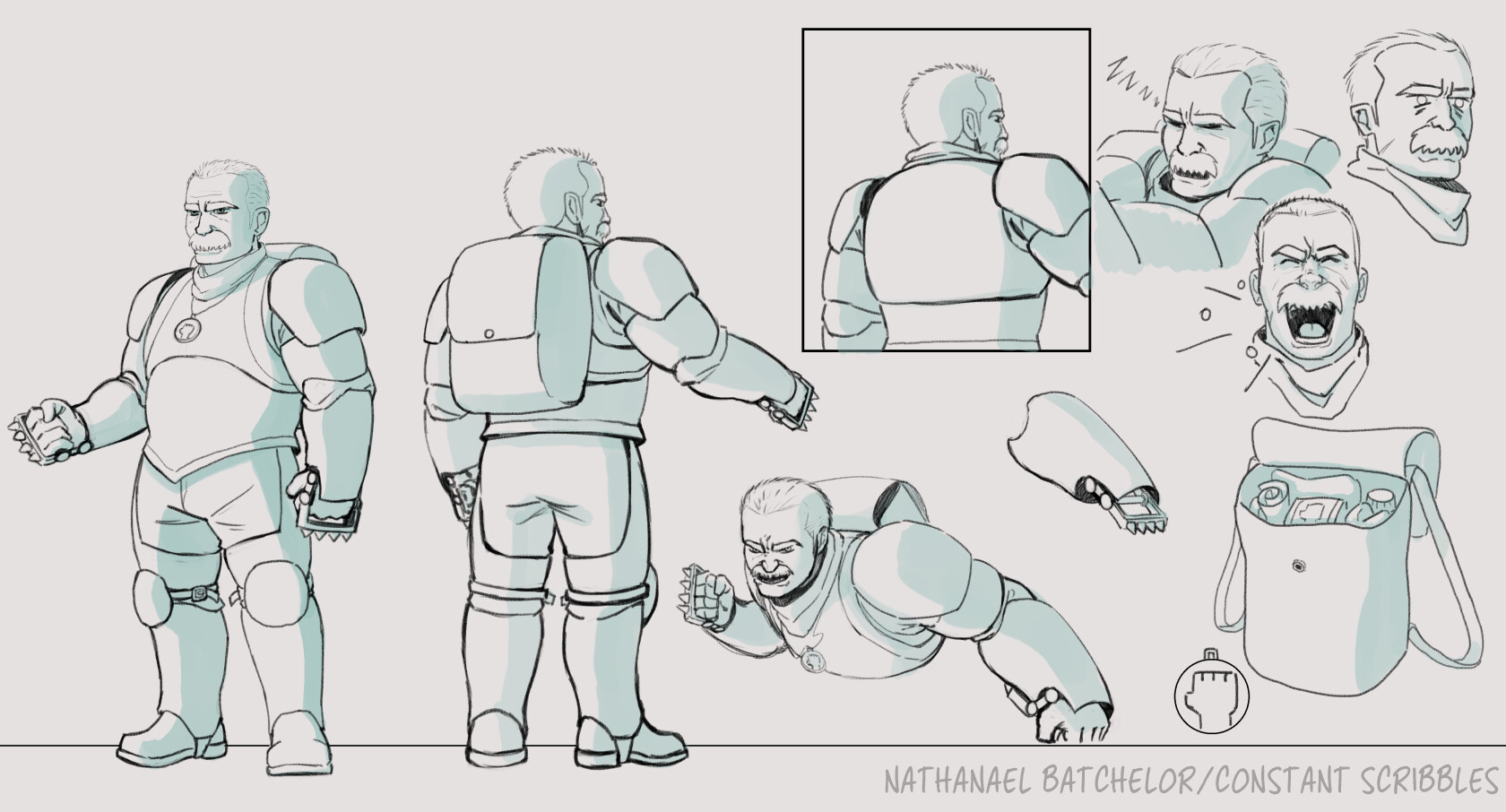 NATHANAEL BATCHELOR/CONSTANT SCRIBBLES