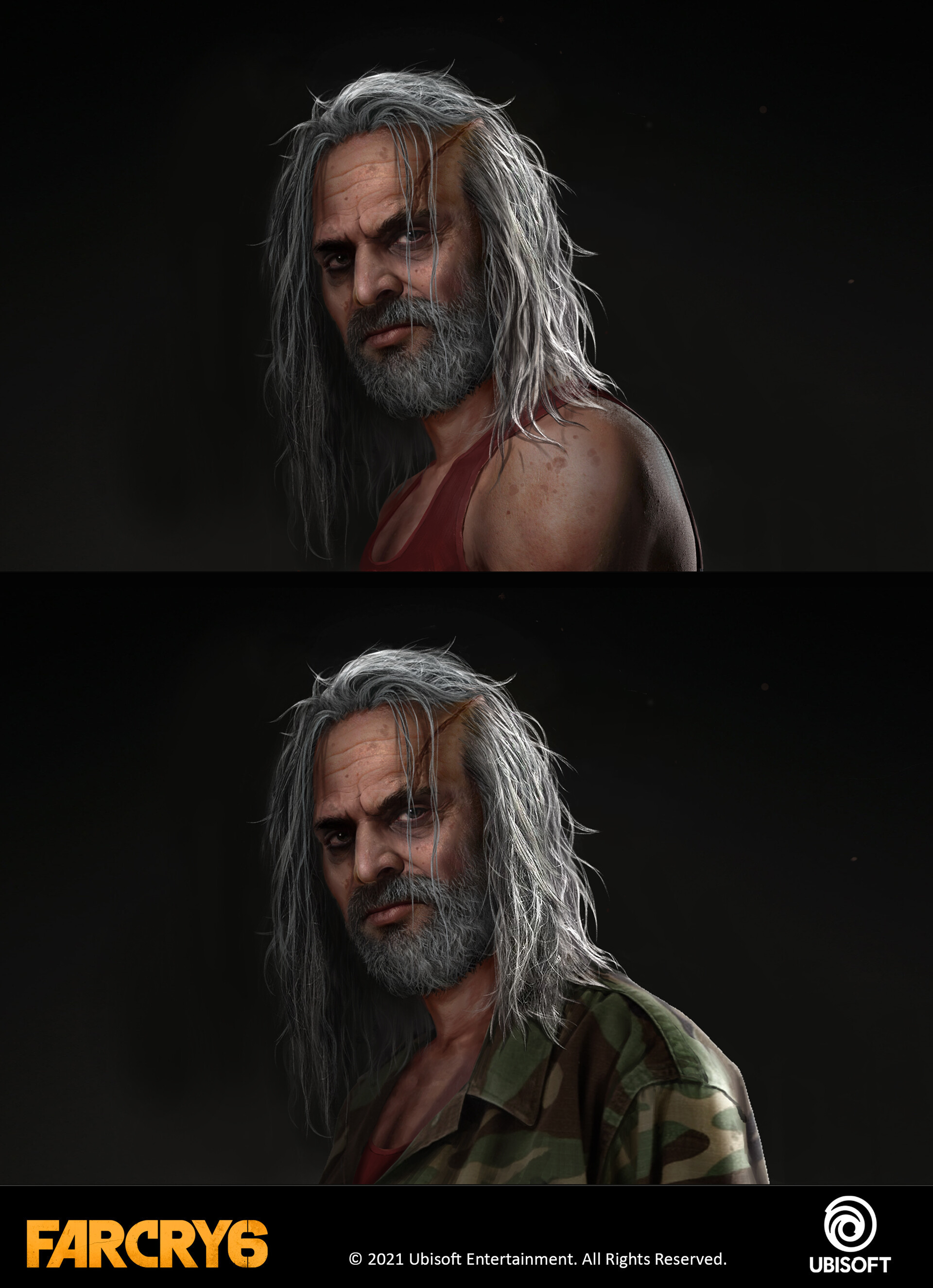 FARCRY6

© 2021 Ubisoft Entertainment. All Rights Reserved.

UBISOFT