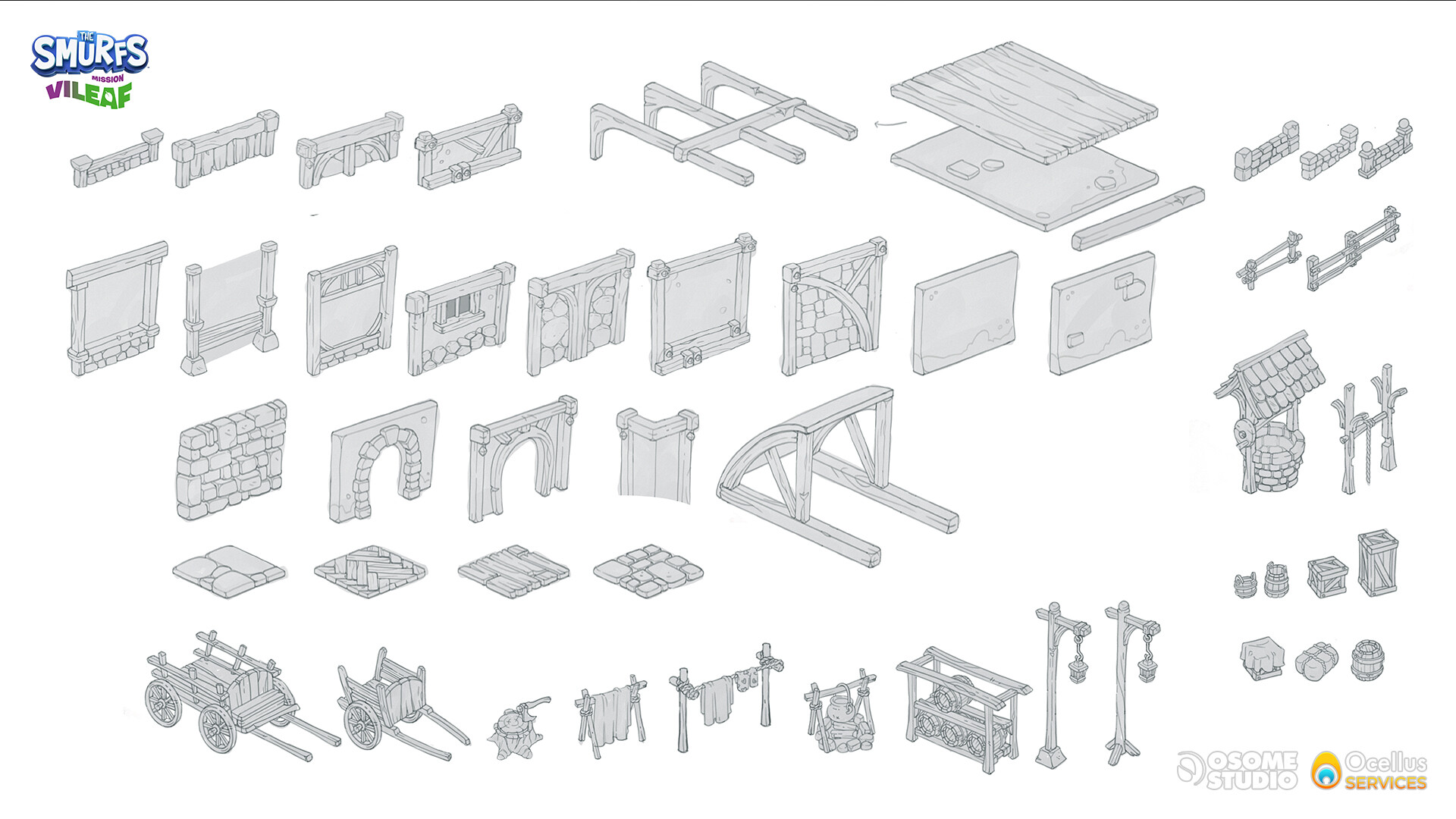 THE SMURFS MISSION VILEAF

OSOME STUDIO

Ocellus SERVICES