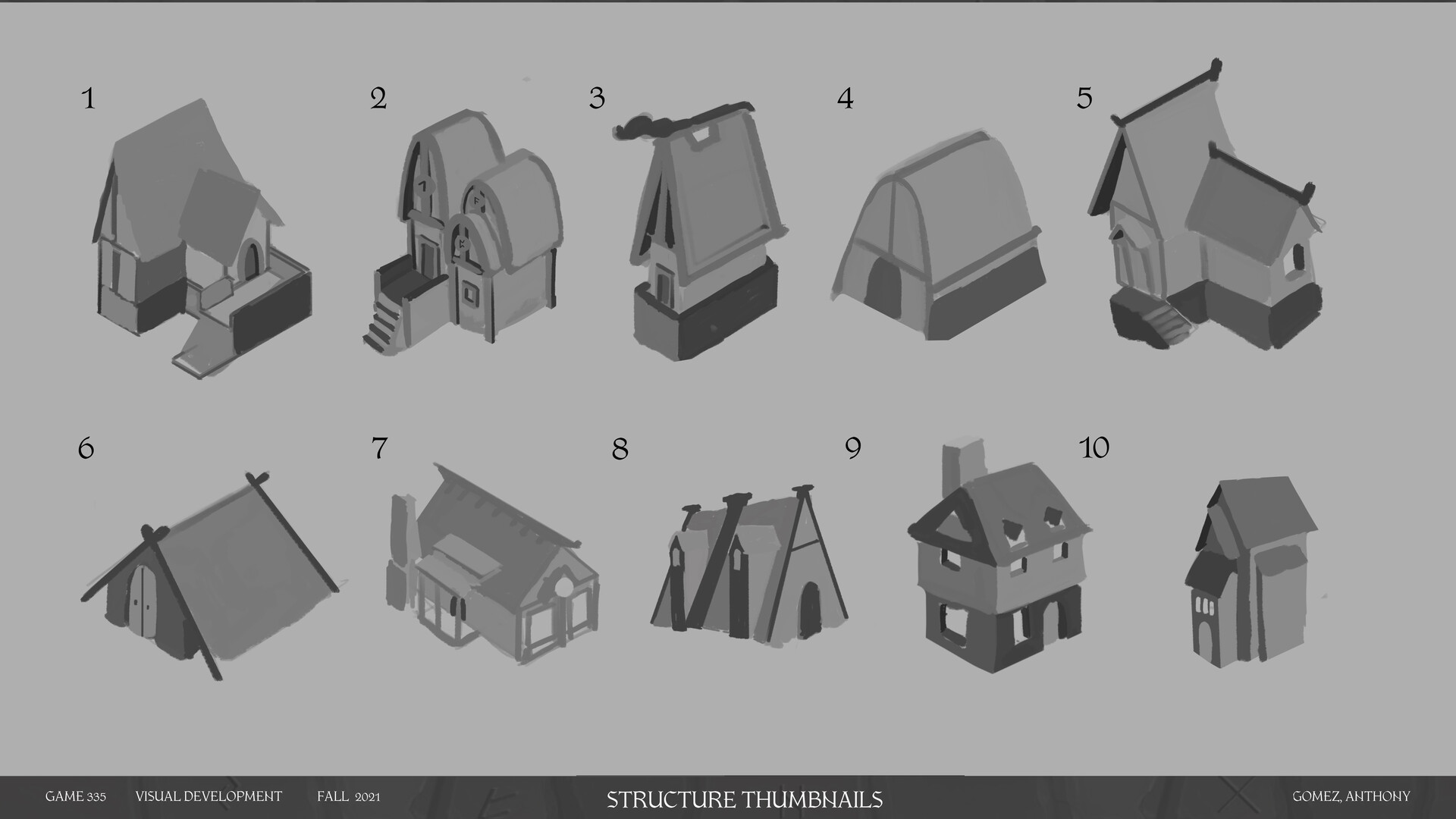 1

2

3

4

5

6

7

8

9

10

GAME 335 VISUAL DEVELOPMENT FALL 2021

STRUCTURE THUMBNAILS

GOMEZ, ANTHONY