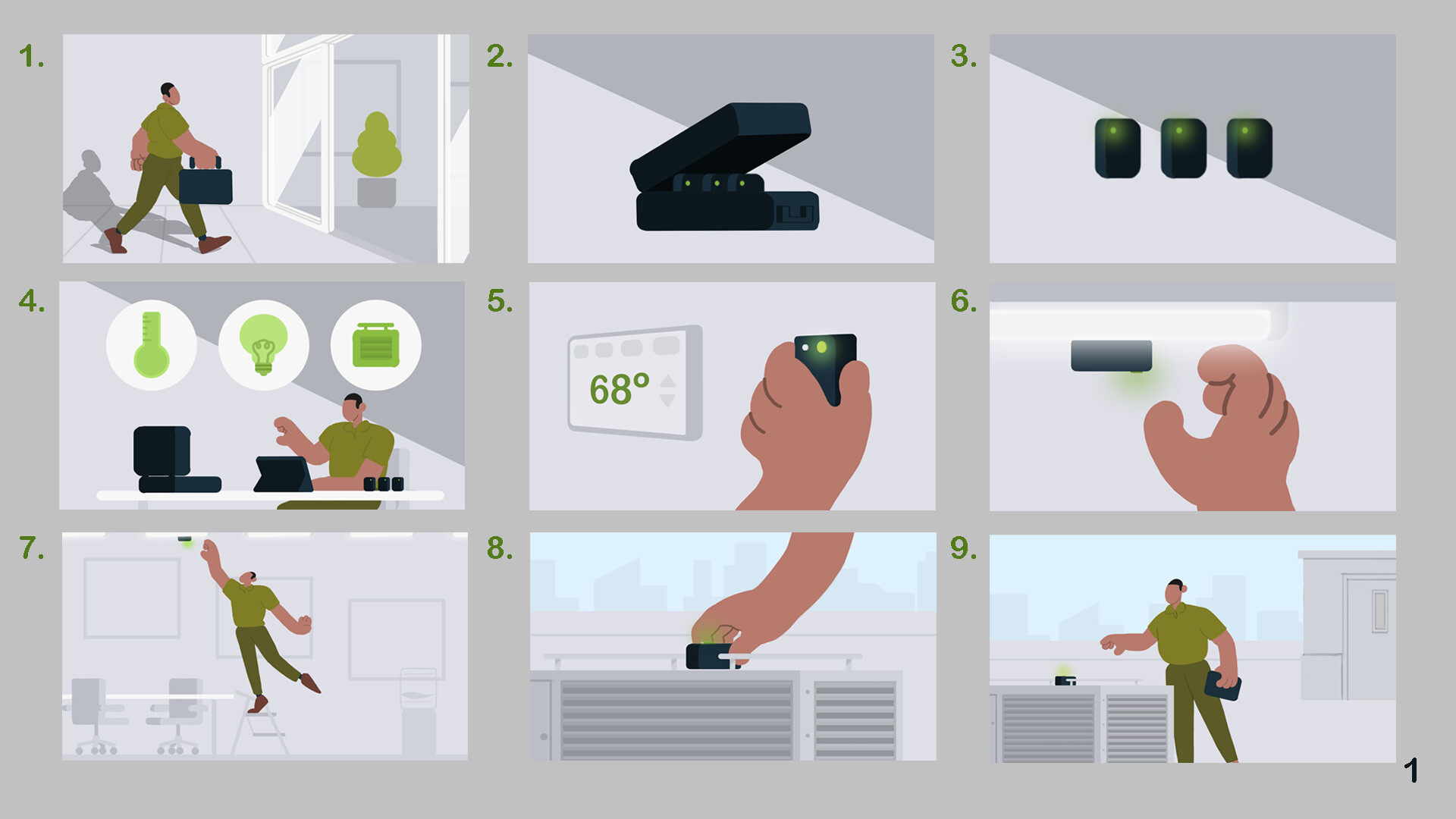 1.

2.

3.

4.

5.

68°

6.

7.

8.

9.

1