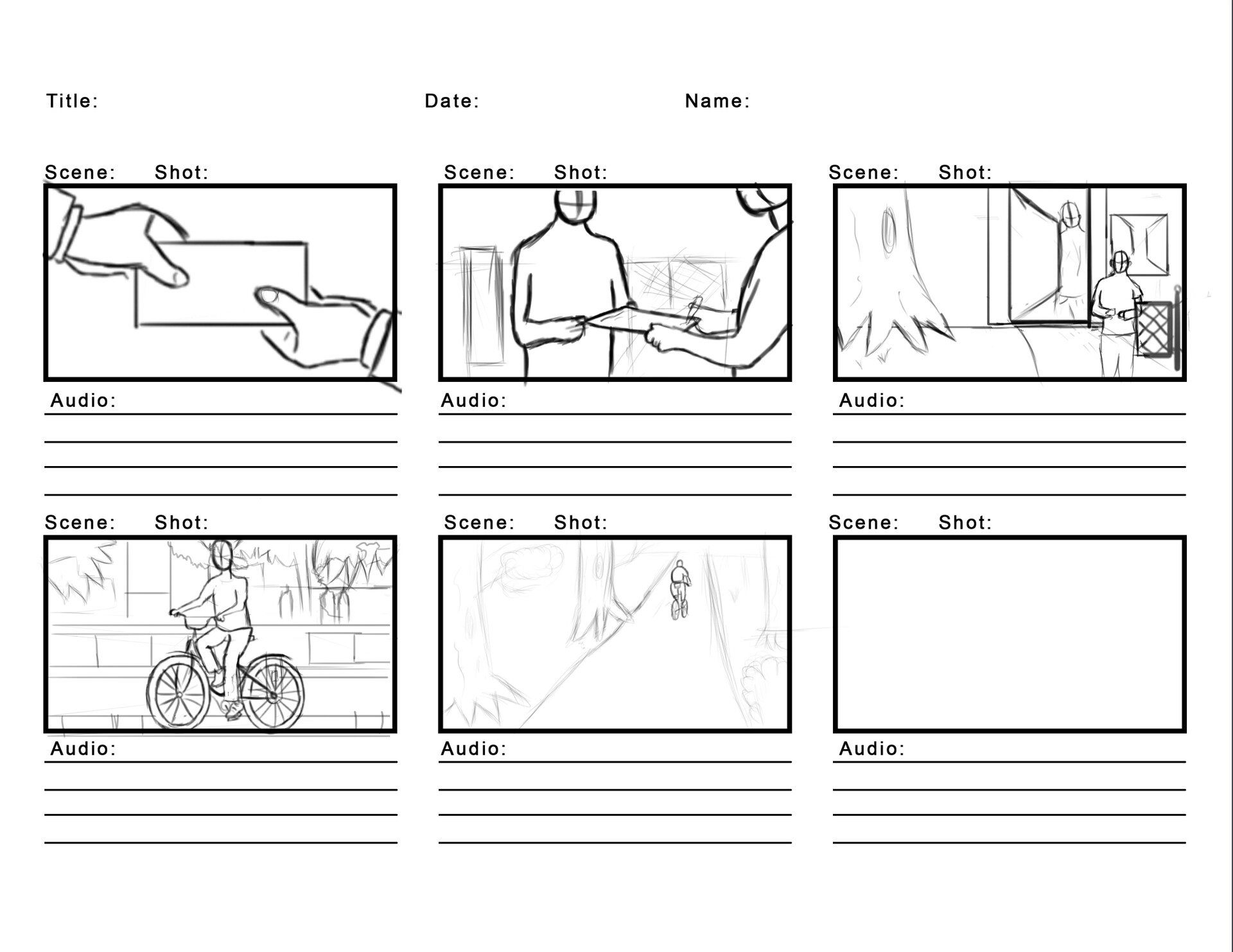 Title: Date: Name:

Scene: Shot:

Audio:

Scene: Shot:

Audio:

Scene: Shot:

Audio:

Scene: Shot:

Audio:

Scene: Shot:

Audio:

Scene: Shot:

Audio: