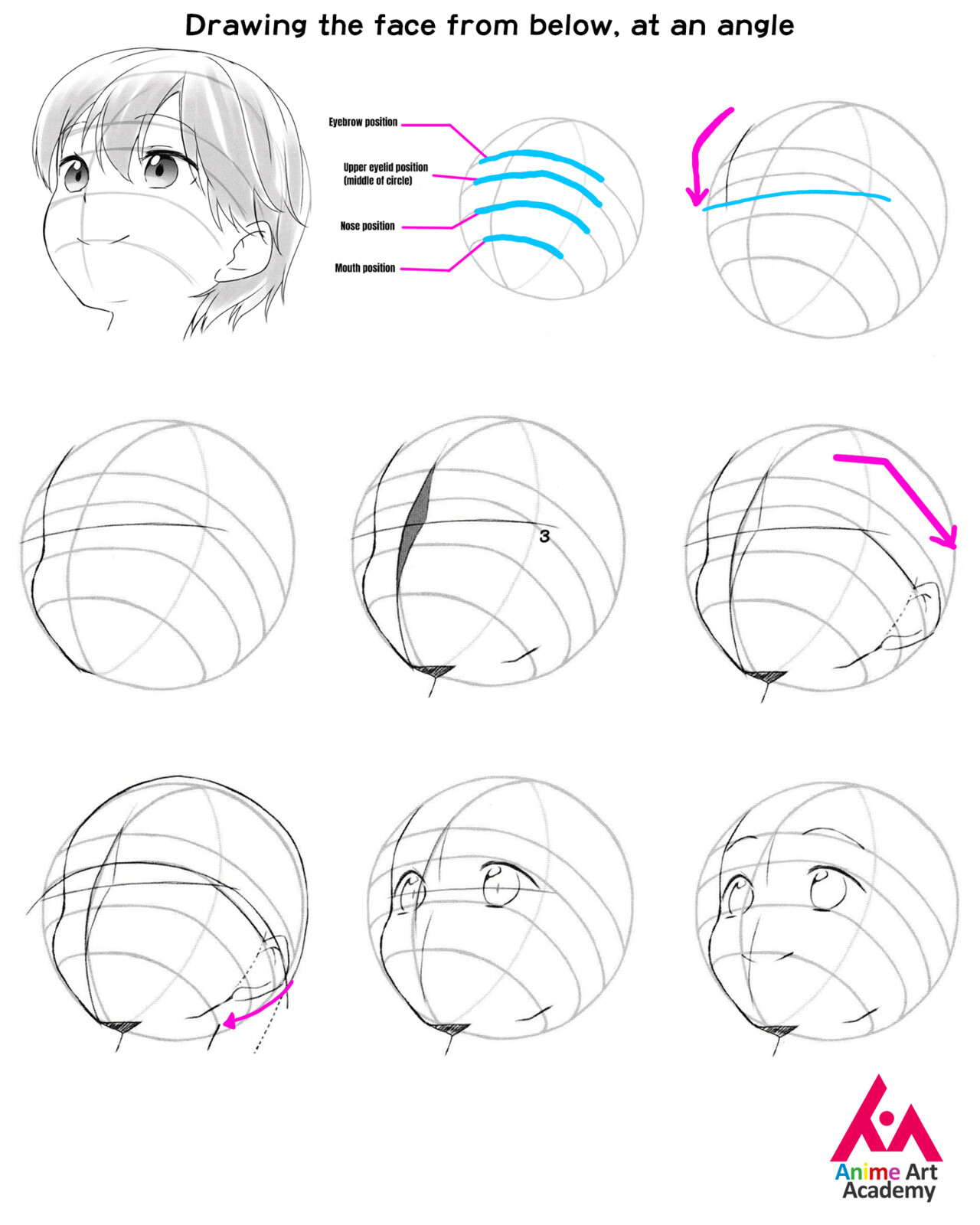 Drawing the face from below, at an angle

Eyebrow position

Upper eyelid position (middle of circle)

Nose position

Mouth position

3

Anime Art Academy