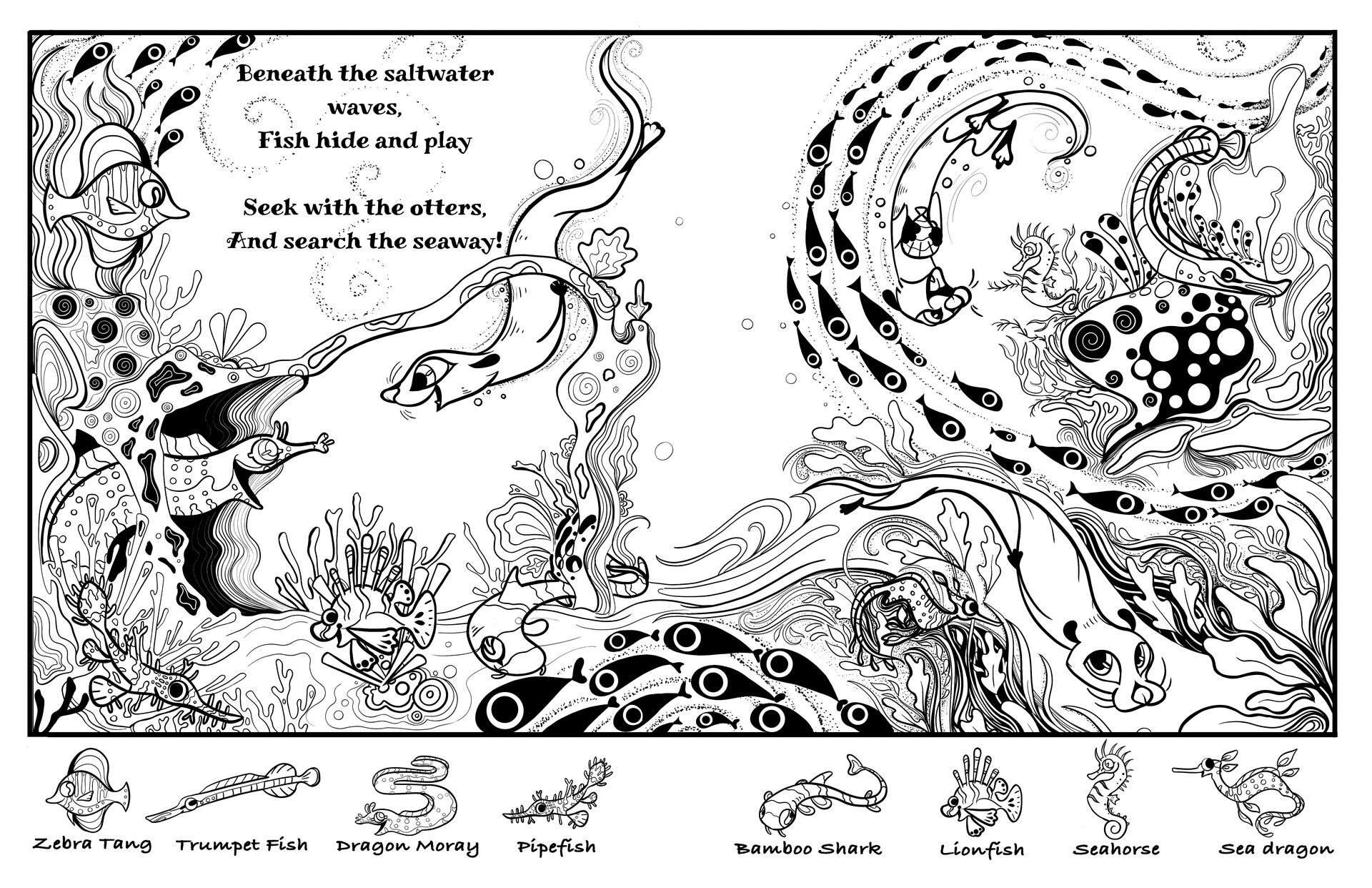 Beneath the saltwater waves,
Fish hide and play

Seek with the otters,
And search the seaway!

Zebra Tang
Trumpet Fish
Dragon Moray
Pipefish
Bamboo Shark
Lionfish
Seahorse
Sea dragon