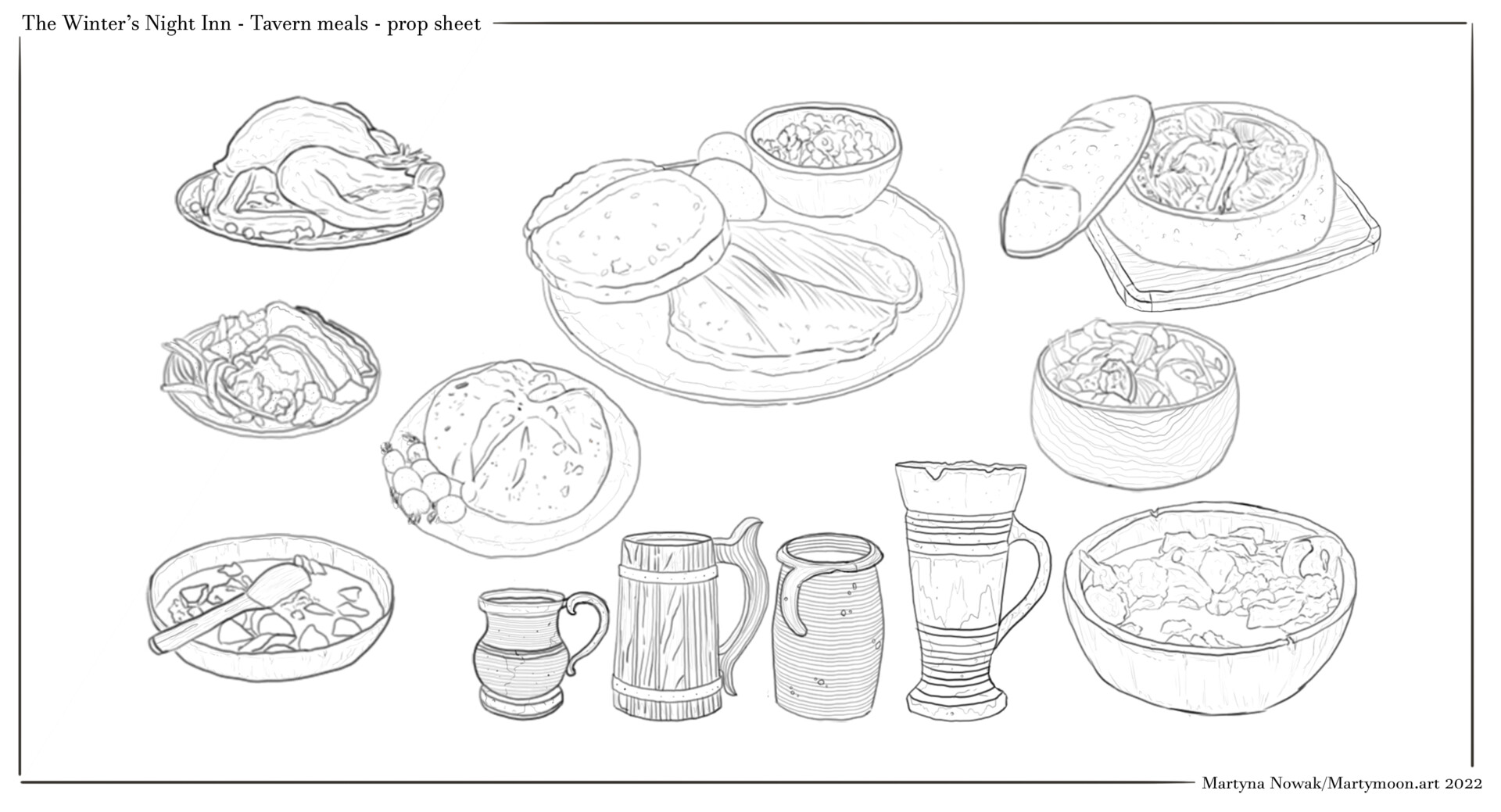 The Winter's Night Inn - Tavern meals - prop sheet

Martyna Nowak/Martymoon.art 2022