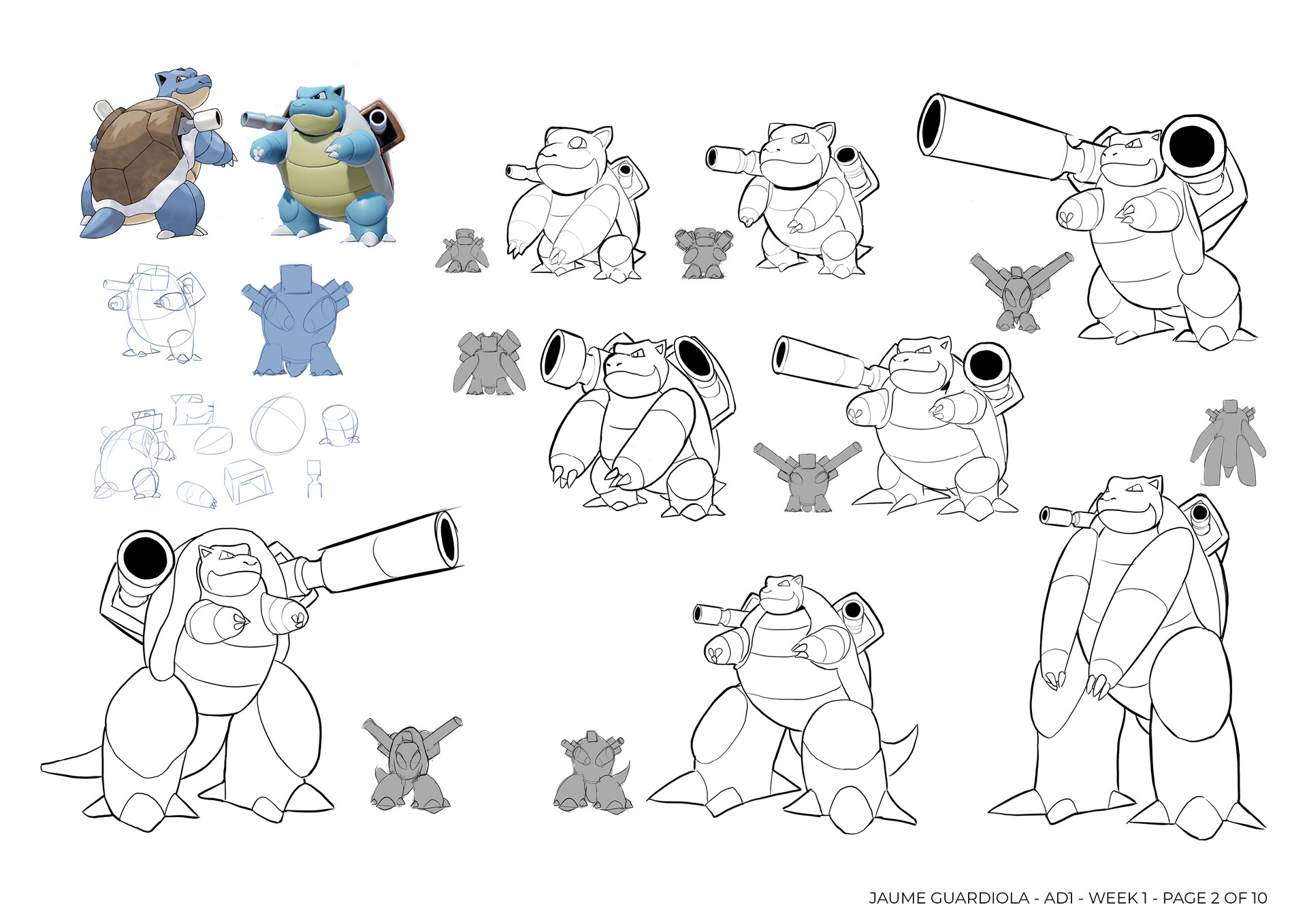 JAUME GUARDIOLA - AD1 - WEEK 1 - PAGE 2 OF 10