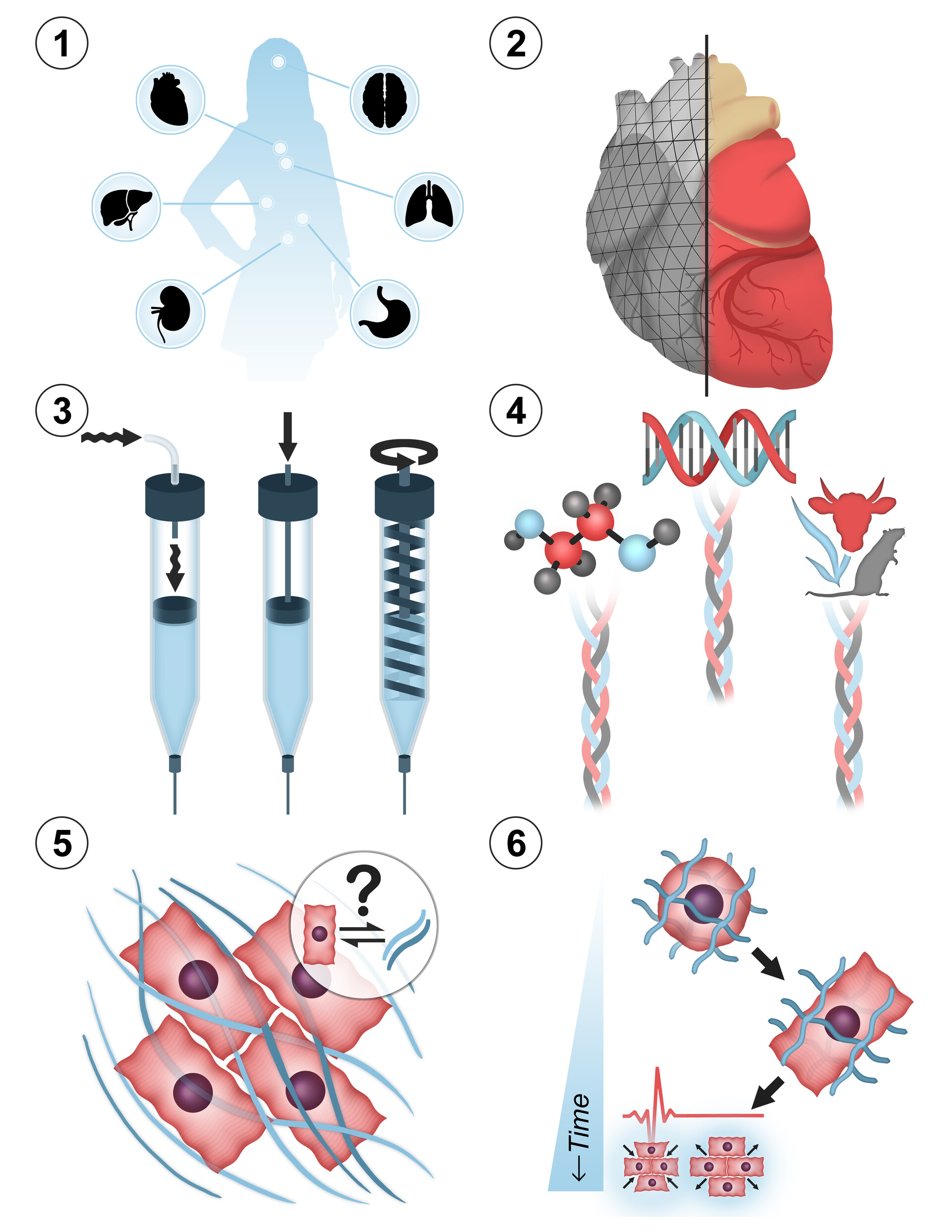 1

2

3

4

5

?

6

Time