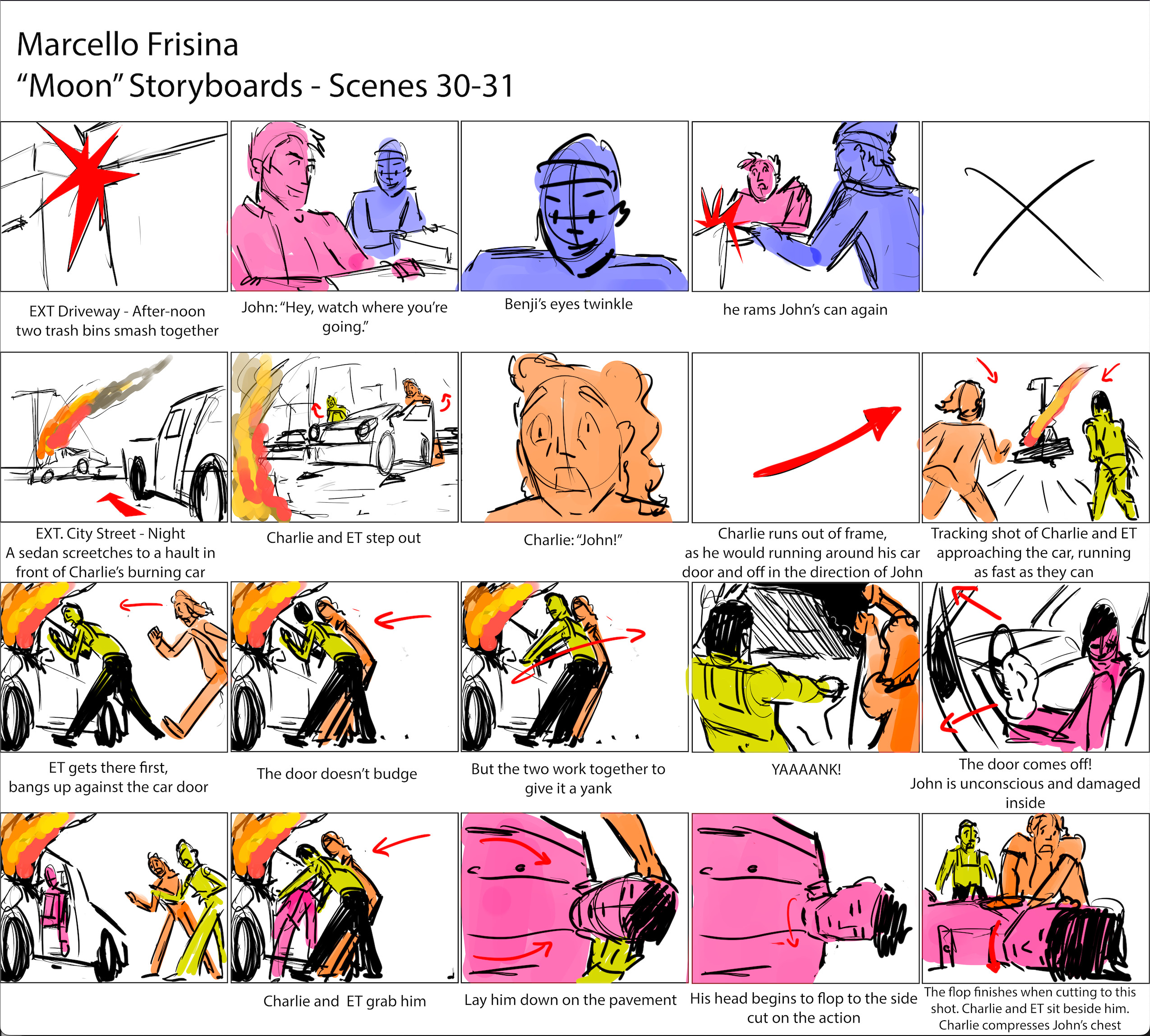 Marcello Frisina
“Moon” Storyboards - Scenes 30-31

EXT Driveway - After-noon
two trash bins smash together

John: “Hey, watch where you’re going.”

Benji’s eyes twinkle

he rams John’s can again

EXT. City Street - Night
A sedan screetches to a hault in front of Charlie’s burning car

Charlie and ET step out

Charlie: “John!”

Charlie runs out of frame, as he would running around his car door and off in the direction of John

Tracking shot of Charlie and ET approaching the car, running as fast as they can

ET gets there first,
bangs up against the car door

The door doesn’t budge

But the two work together to give it a yank

YAAAANK!

The door comes off!
John is unconscious and damaged inside

Charlie and ET grab him

Lay him down on the pavement

His head begins to flop to the side
cut on the action

The flop finishes when cutting to this shot. Charlie and ET sit beside him. Charlie compresses John’s chest