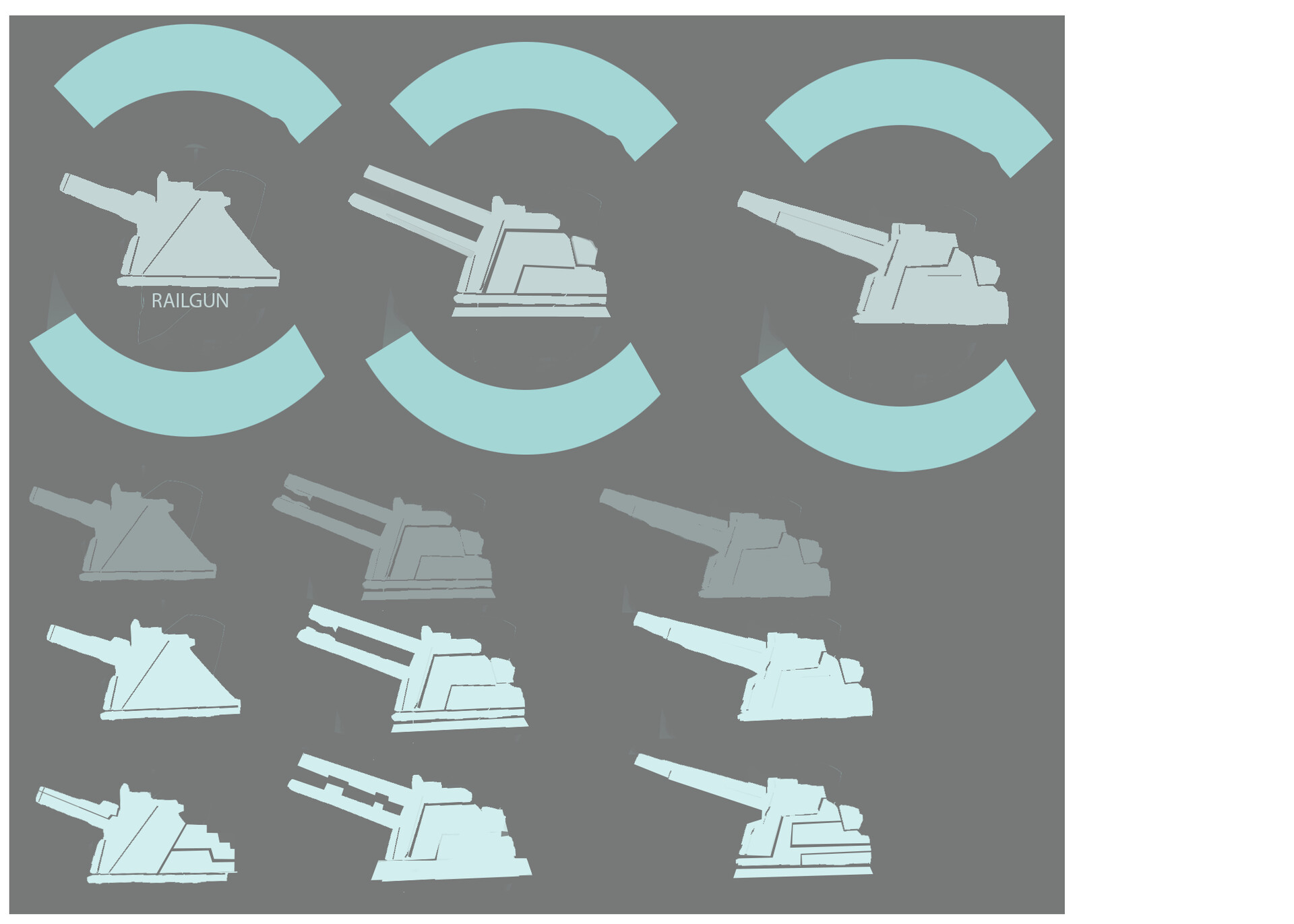 RAILGUN