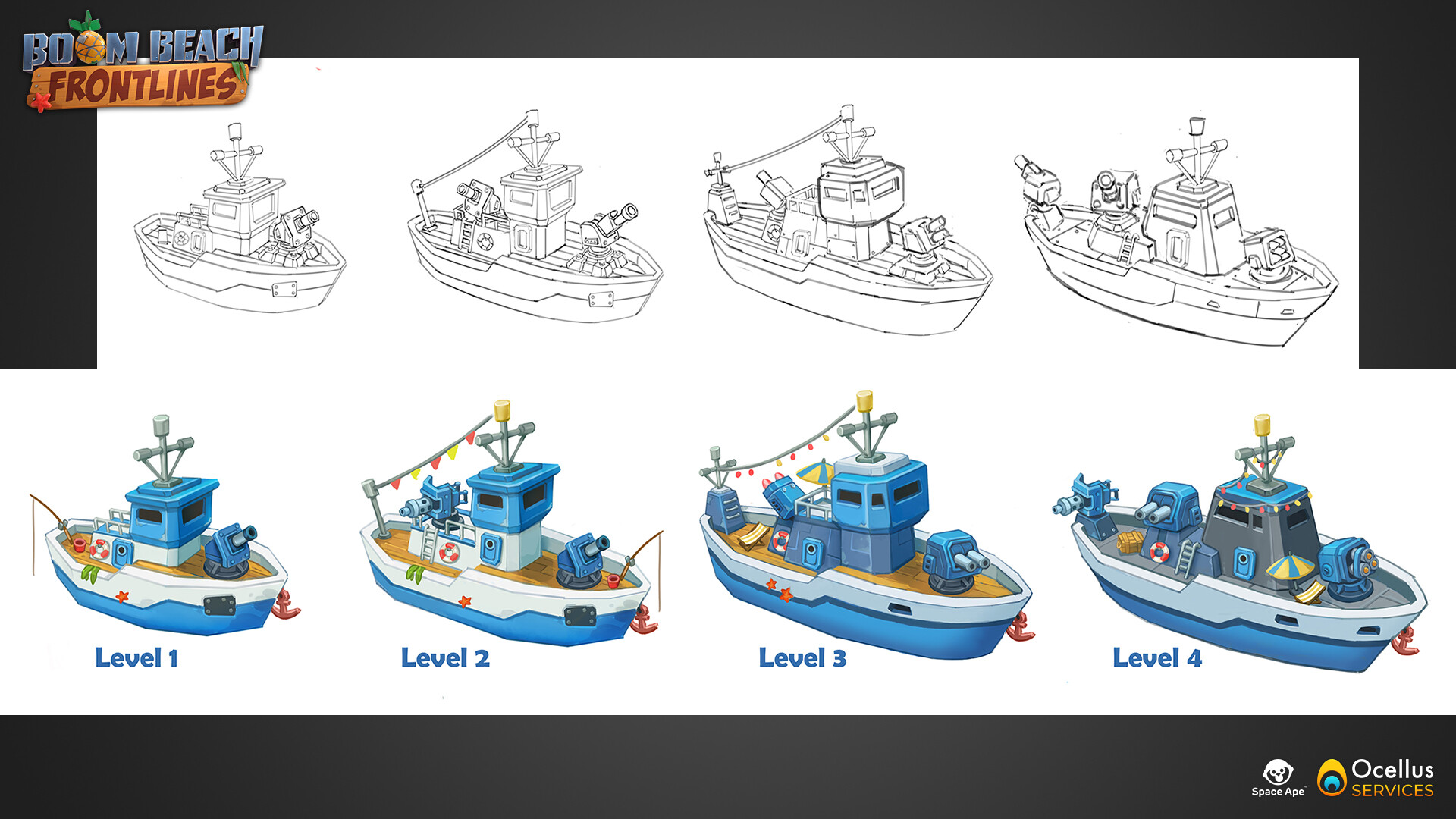 BOOM BEACH
FRONTLINES

Level 1

Level 2

Level 3

Level 4

Space Ape

Ocellus
SERVICES