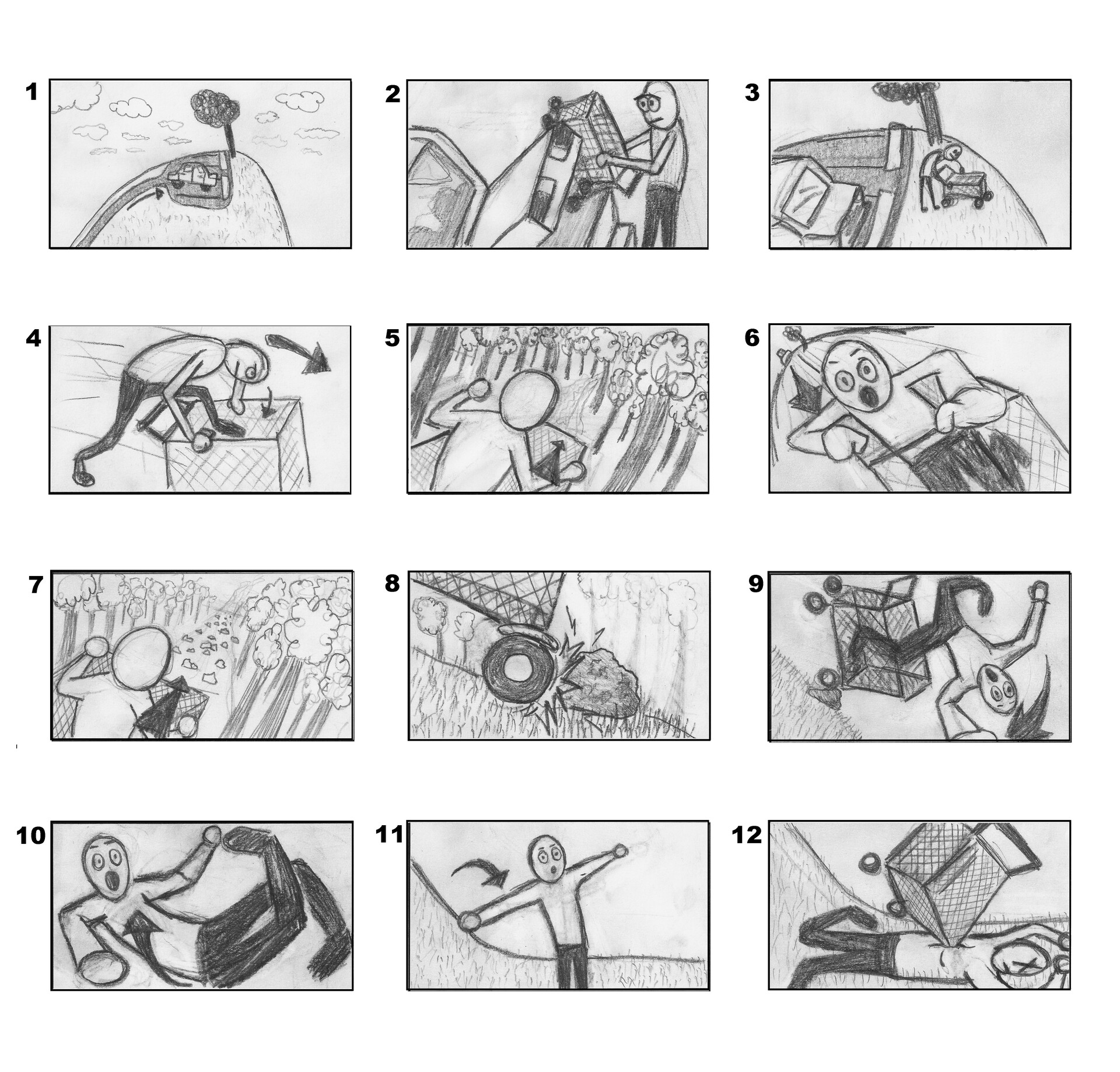 1

2

3

4

5

6

7

8

9

10

11

12