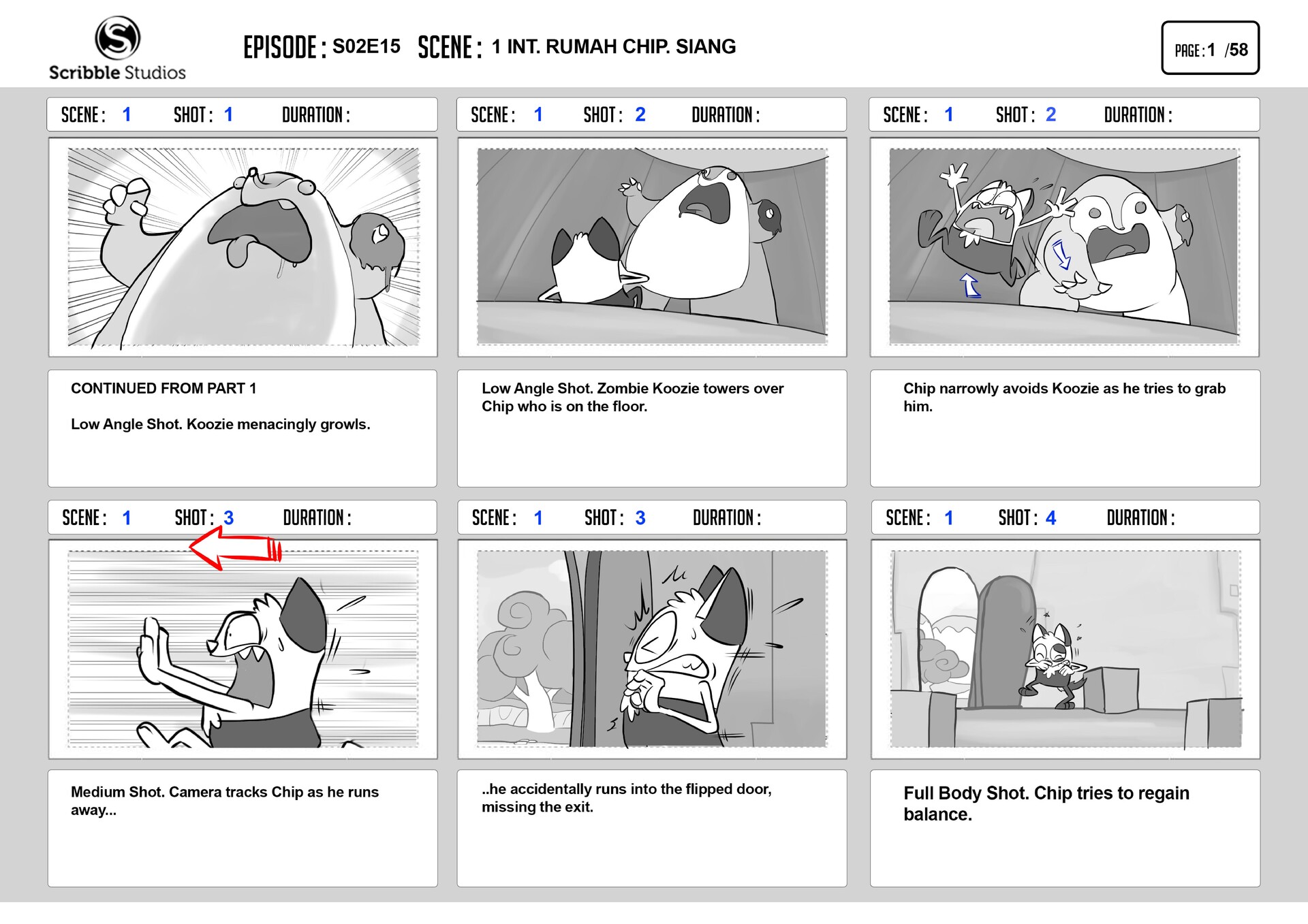 Scribble Studios

EPISODE : S02E15 SCENE : 1 INT. RUMAH CHIP. SIANG

PAGE : 1 /58

SCENE : 1 SHOT : 1 DURATION :

CONTINUED FROM PART 1

Low Angle Shot. Koozie menacingly growls.

SCENE : 1 SHOT : 2 DURATION :

Low Angle Shot. Zombie Koozie towers over Chip who is on the floor.

SCENE : 1 SHOT : 2 DURATION :

Chip narrowly avoids Koozie as he tries to grab him.

SCENE : 1 SHOT : 3 DURATION :

Medium Shot. Camera tracks Chip as he runs away...

SCENE : 1 SHOT : 3 DURATION :

..he accidentally runs into the flipped door, missing the exit.

SCENE : 1 SHOT : 4 DURATION :

Full Body Shot. Chip tries to regain balance.