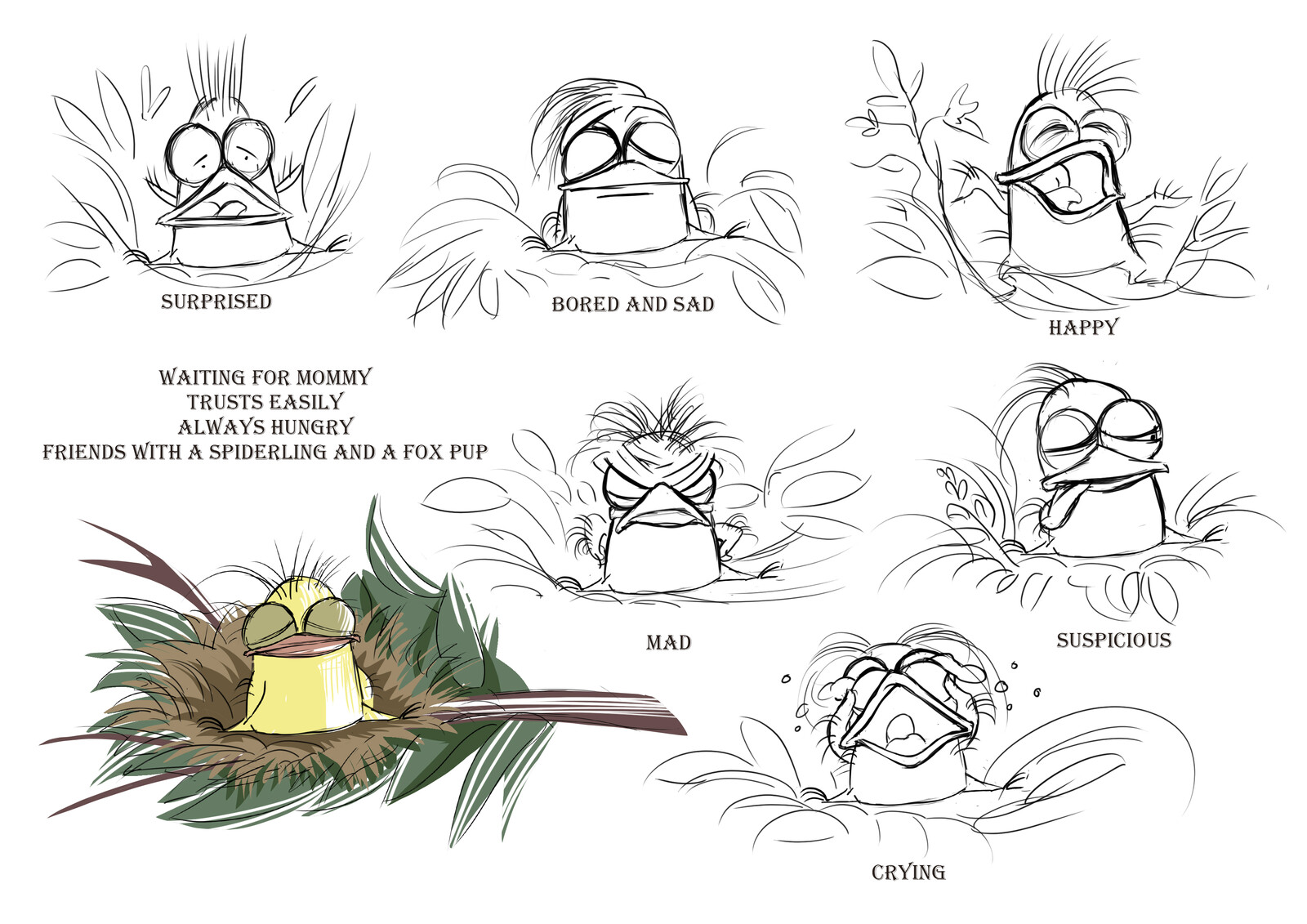 SURPRISED

BORED AND SAD

HAPPY

WAITING FOR MOMMY
TRUSTS EASILY
ALWAYS HUNGRY
FRIENDS WITH A SPIDERLING AND A FOX PUP

MAD

SUSPICIOUS

CRYING