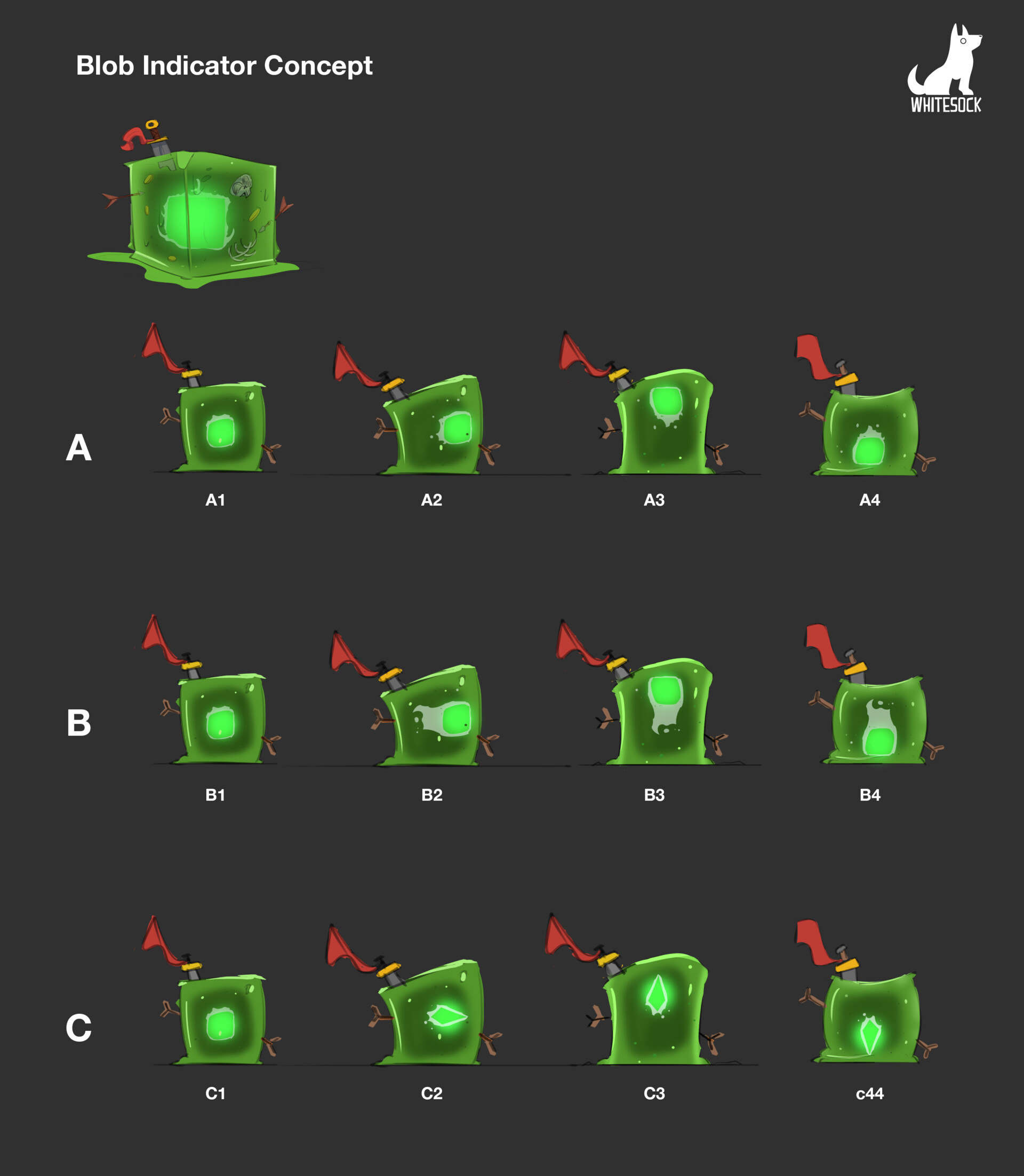 Blob Indicator Concept

WHITESOCK

A

A1 A2 A3 A4

B

B1 B2 B3 B4

C

C1 C2 C3 c44