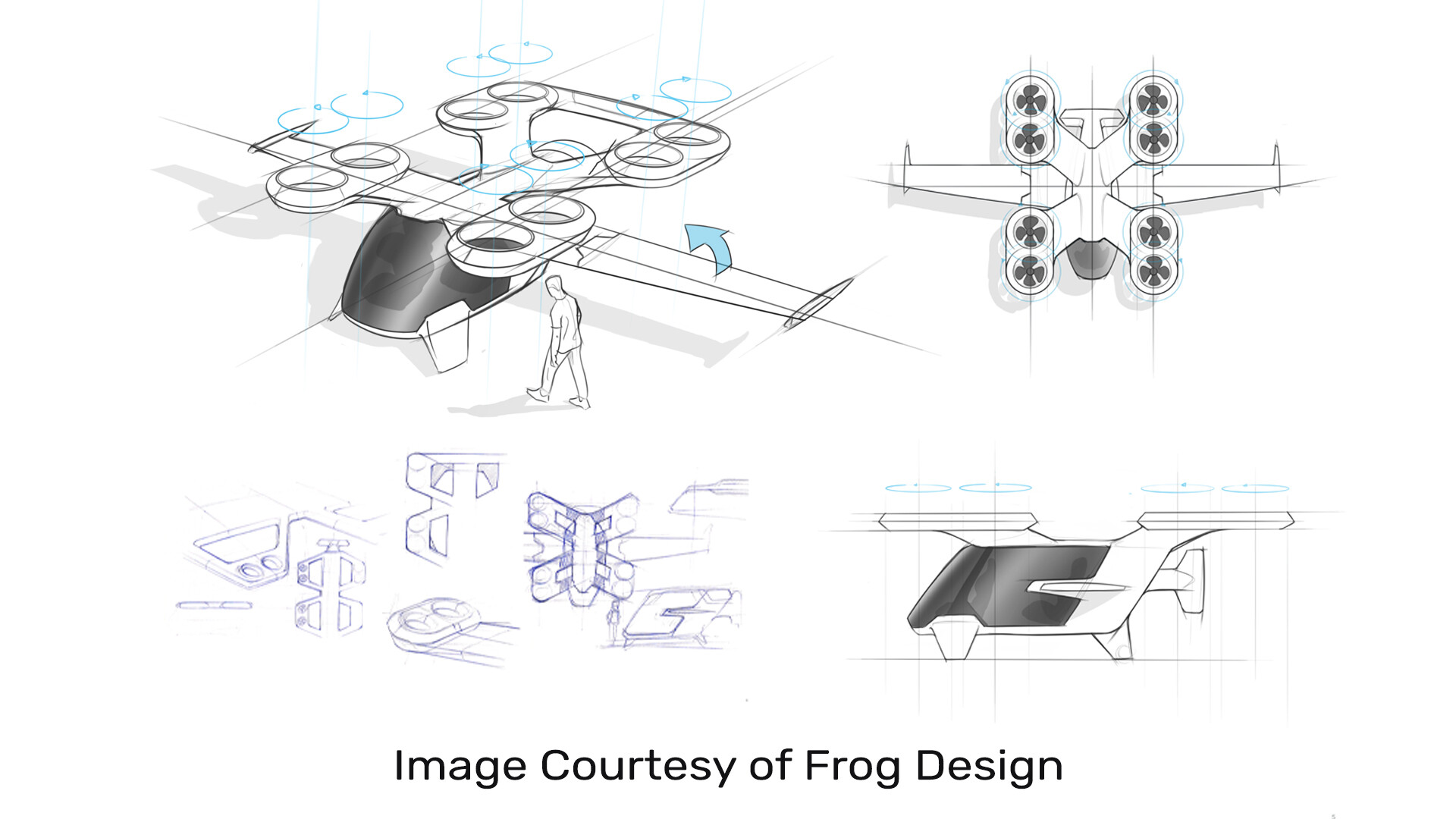 Image Courtesy of Frog Design