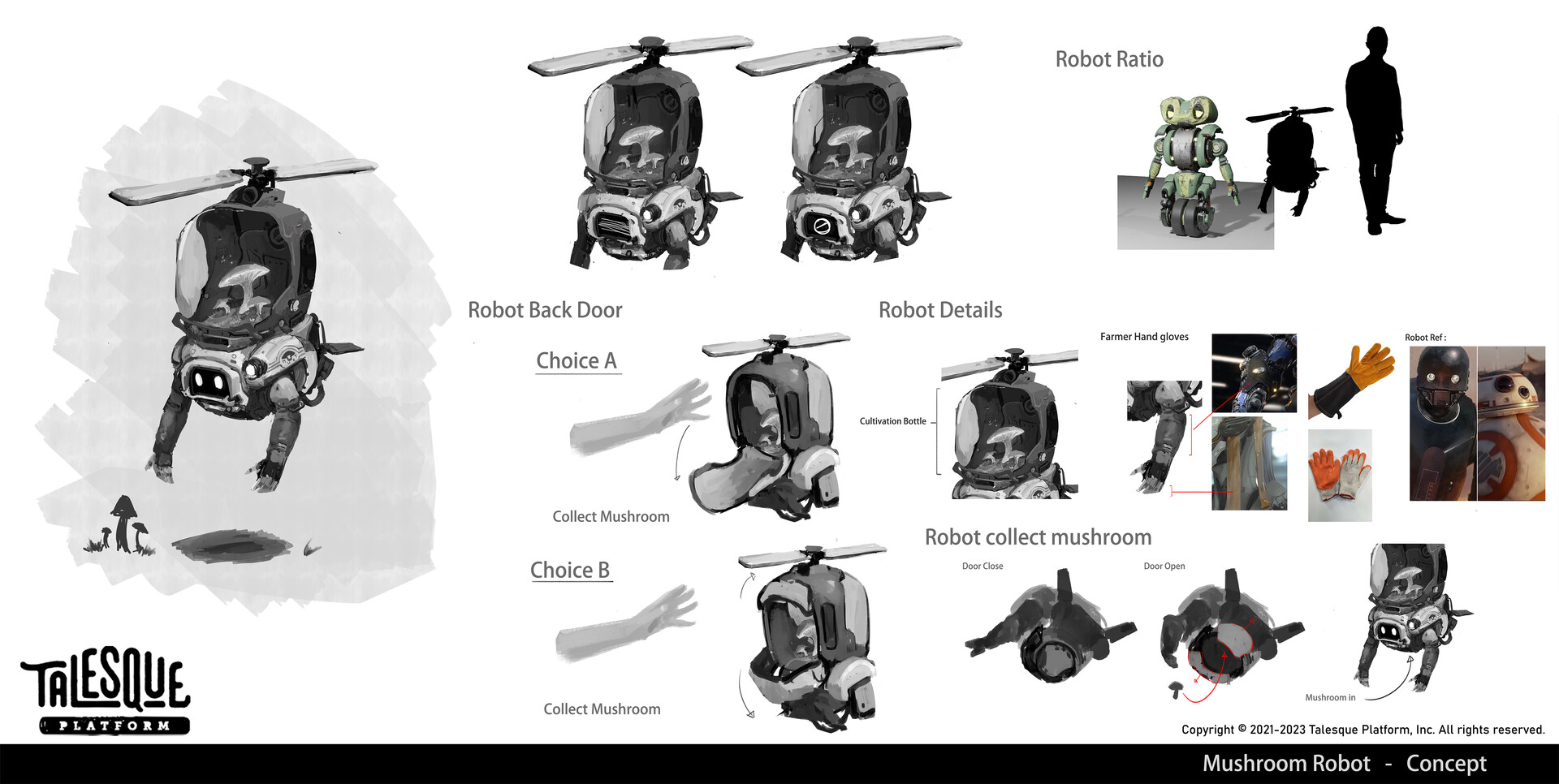 Robot Ratio

Robot Back Door

Choice A

Collect Mushroom

Choice B

Collect Mushroom

Robot Details

Cultivation Bottle

Farmer Hand gloves

Robot Ref :

Robot collect mushroom

Door Close

Door Open

Mushroom in

TALESQUE
PLATFORM

Copyright © 2021-2023 Talesque Platform, Inc. All rights reserved.

Mushroom Robot - Concept