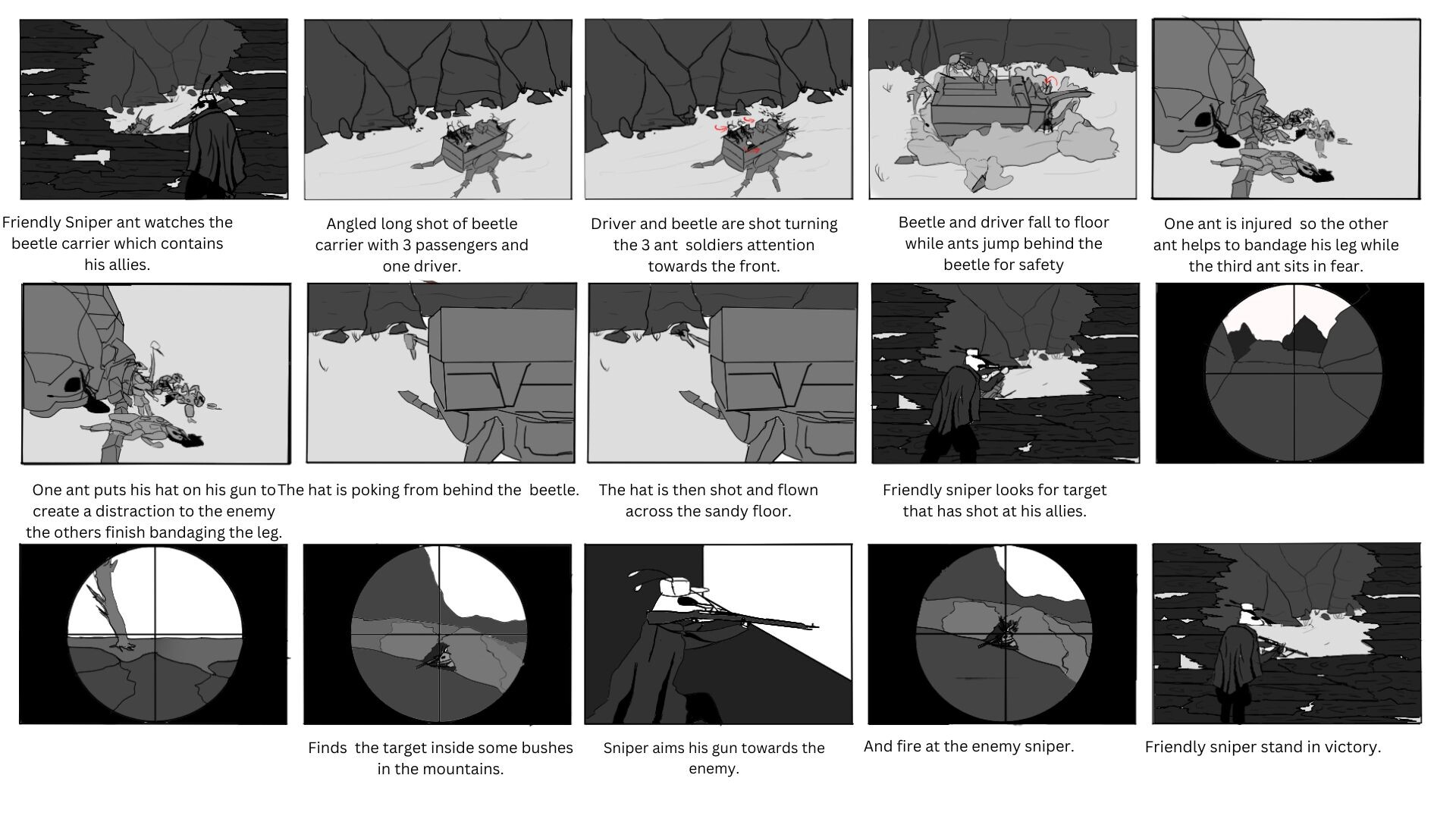 Friendly Sniper ant watches the beetle carrier which contains his allies.

Angled long shot of beetle carrier with 3 passengers and one driver.

Driver and beetle are shot turning the 3 ant soldiers attention towards the front.

Beetle and driver fall to floor while ants jump behind the beetle for safety

One ant is injured so the other ant helps to bandage his leg while the third ant sits in fear.

One ant puts his hat on his gun to create a distraction to the enemy the others finish bandaging the leg.

The hat is poking from behind the beetle.

The hat is then shot and flown across the sandy floor.

Friendly sniper looks for target that has shot at his allies.

Finds the target inside some bushes in the mountains.

Sniper aims his gun towards the enemy.

And fire at the enemy sniper.

Friendly sniper stand in victory.