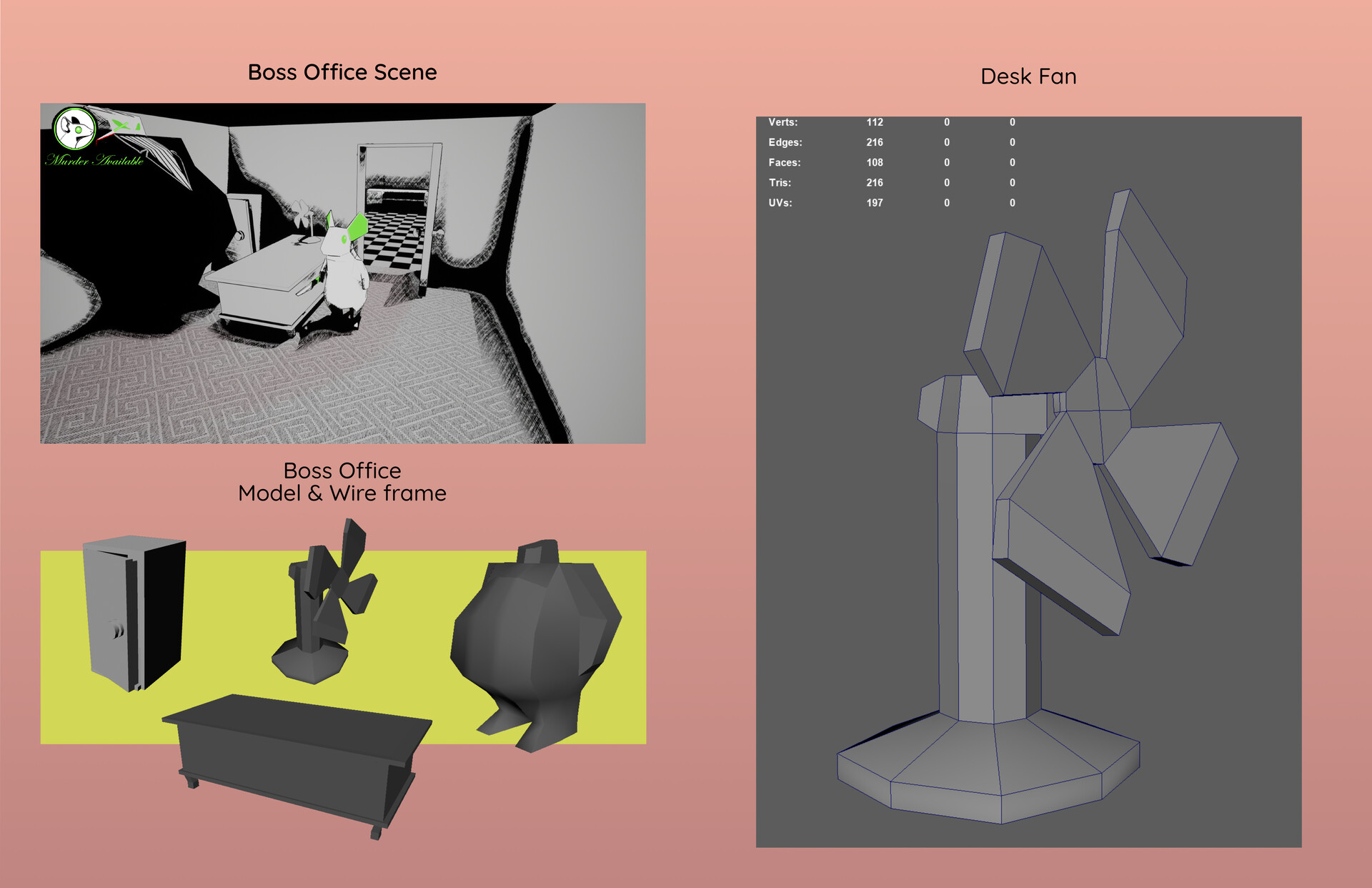 Boss Office Scene

Murder Available

Boss Office
Model & Wire frame

Desk Fan

| Verts: | 112 | 0 | 0 |
|---|---|---|---|
| Edges: | 216 | 0 | 0 |
| Faces: | 108 | 0 | 0 |
| Tris: | 216 | 0 | 0 |
| UVs: | 197 | 0 | 0 |