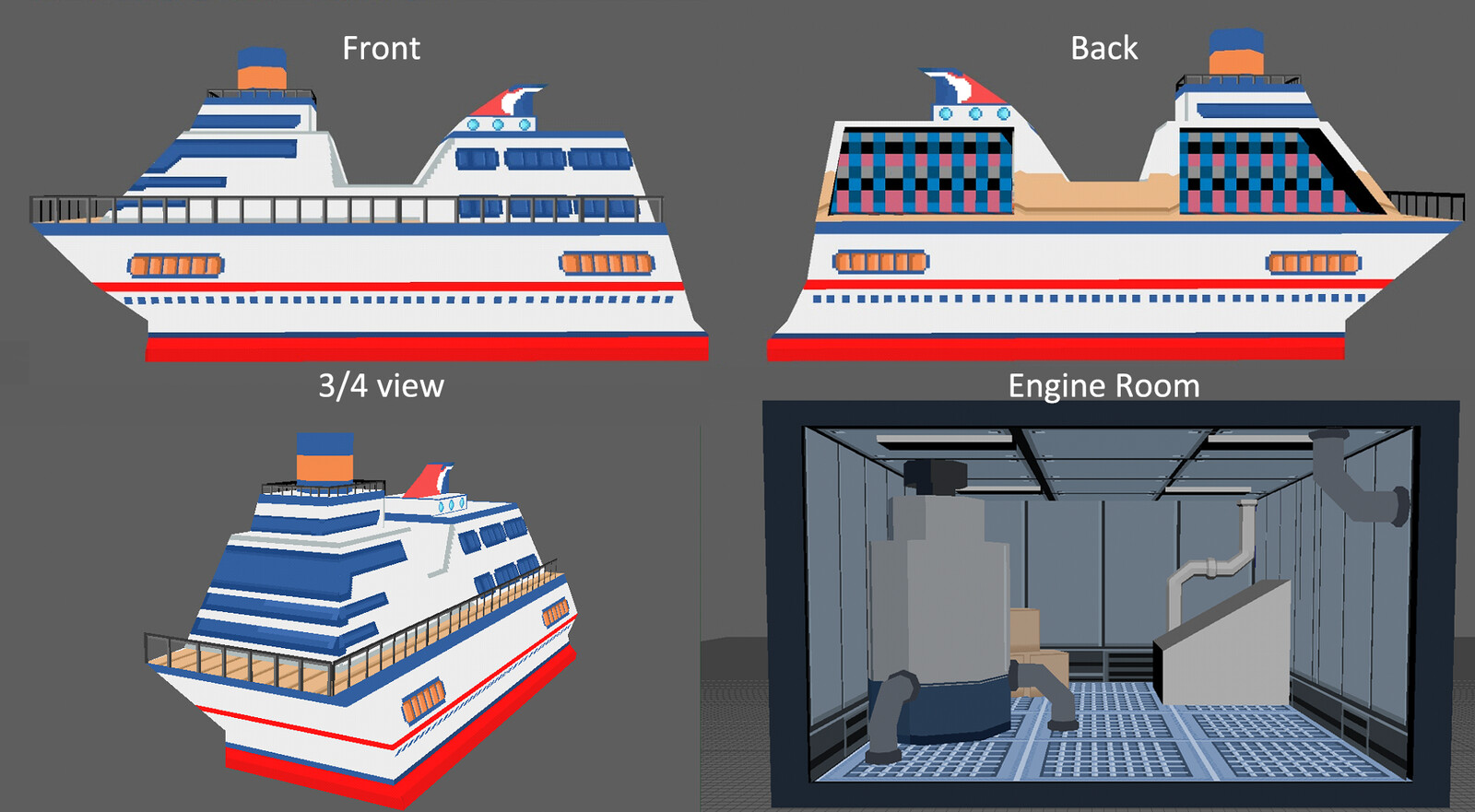 Front

Back

3/4 view

Engine Room