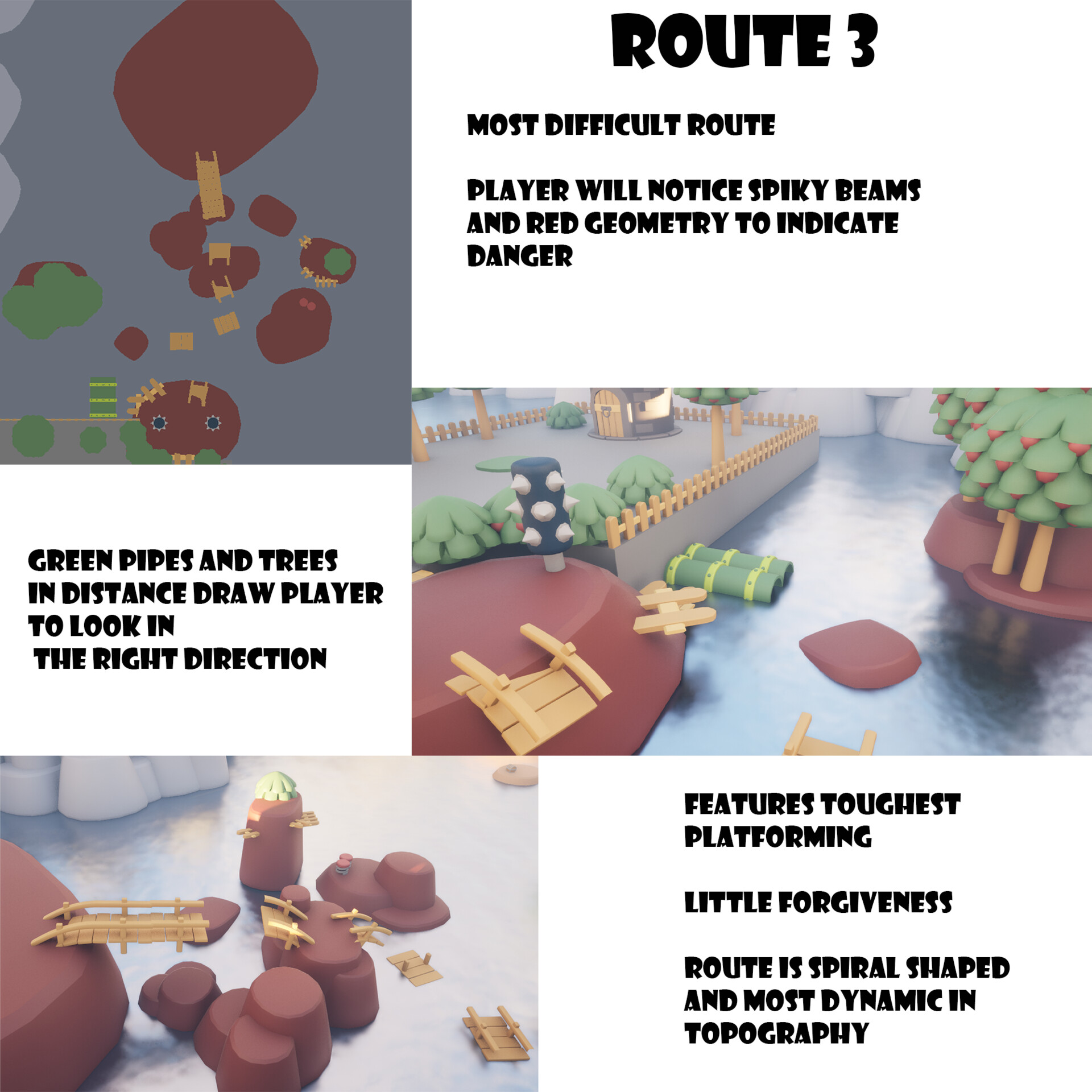 ROUTE 3

MOST DIFFICULT ROUTE

PLAYER WILL NOTICE SPIKY BEAMS AND RED GEOMETRY TO INDICATE DANGER

GREEN PIPES AND TREES IN DISTANCE DRAW PLAYER TO LOOK IN THE RIGHT DIRECTION

FEATURES TOUGHEST PLATFORMING

LITTLE FORGIVENESS

ROUTE IS SPIRAL SHAPED AND MOST DYNAMIC IN TOPOGRAPHY