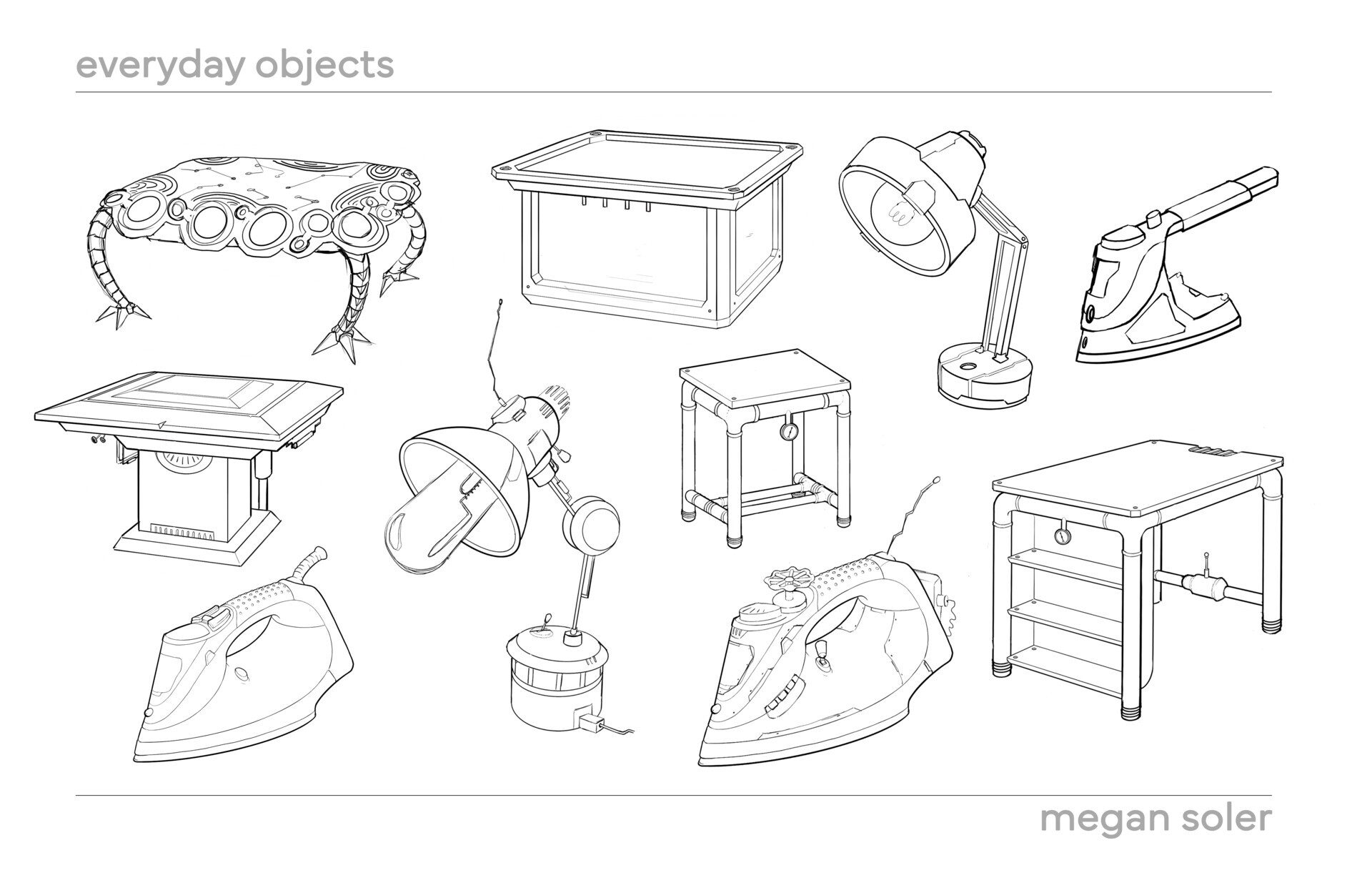 everyday objects

megan soler