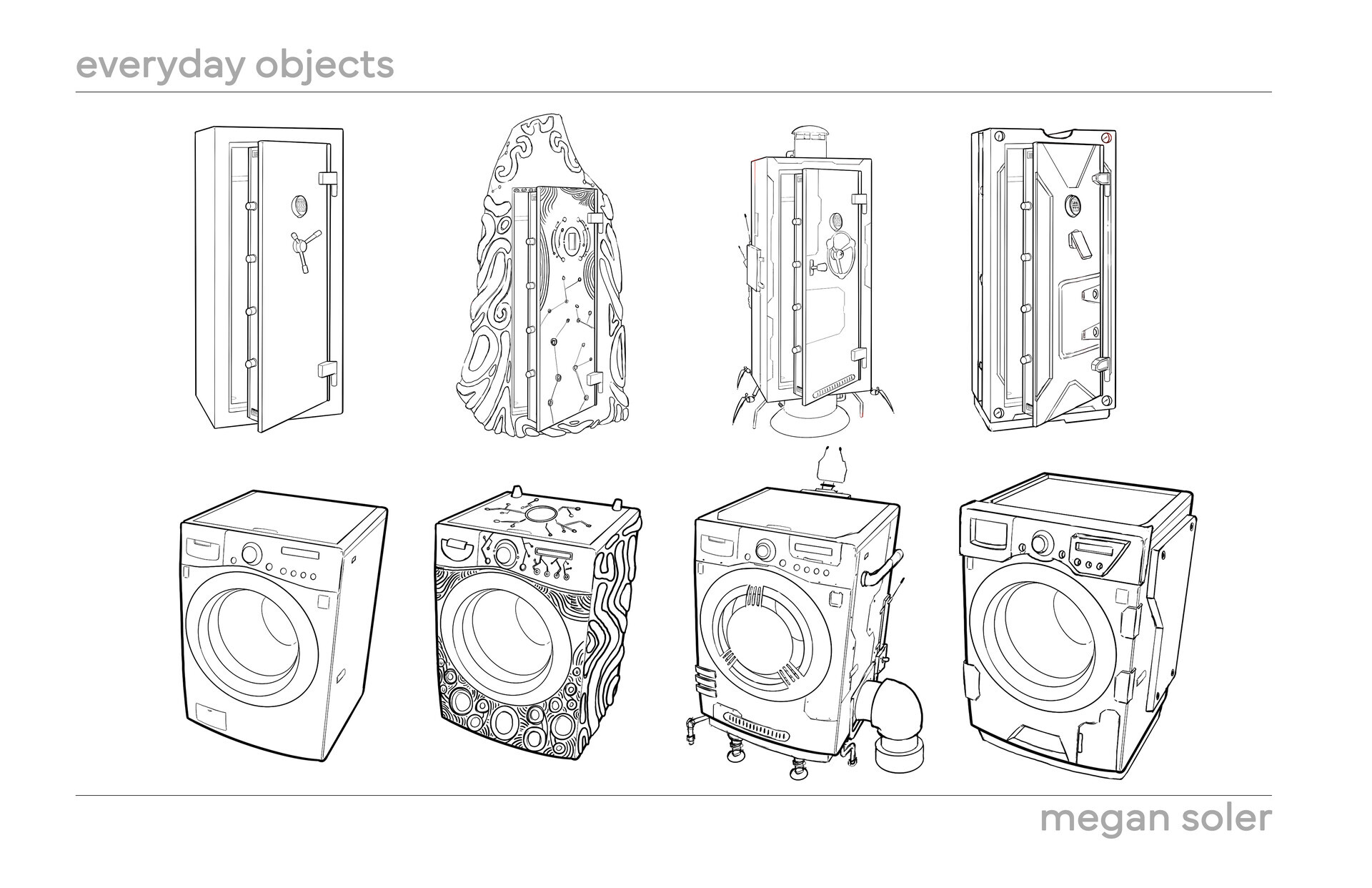 everyday objects

megan soler