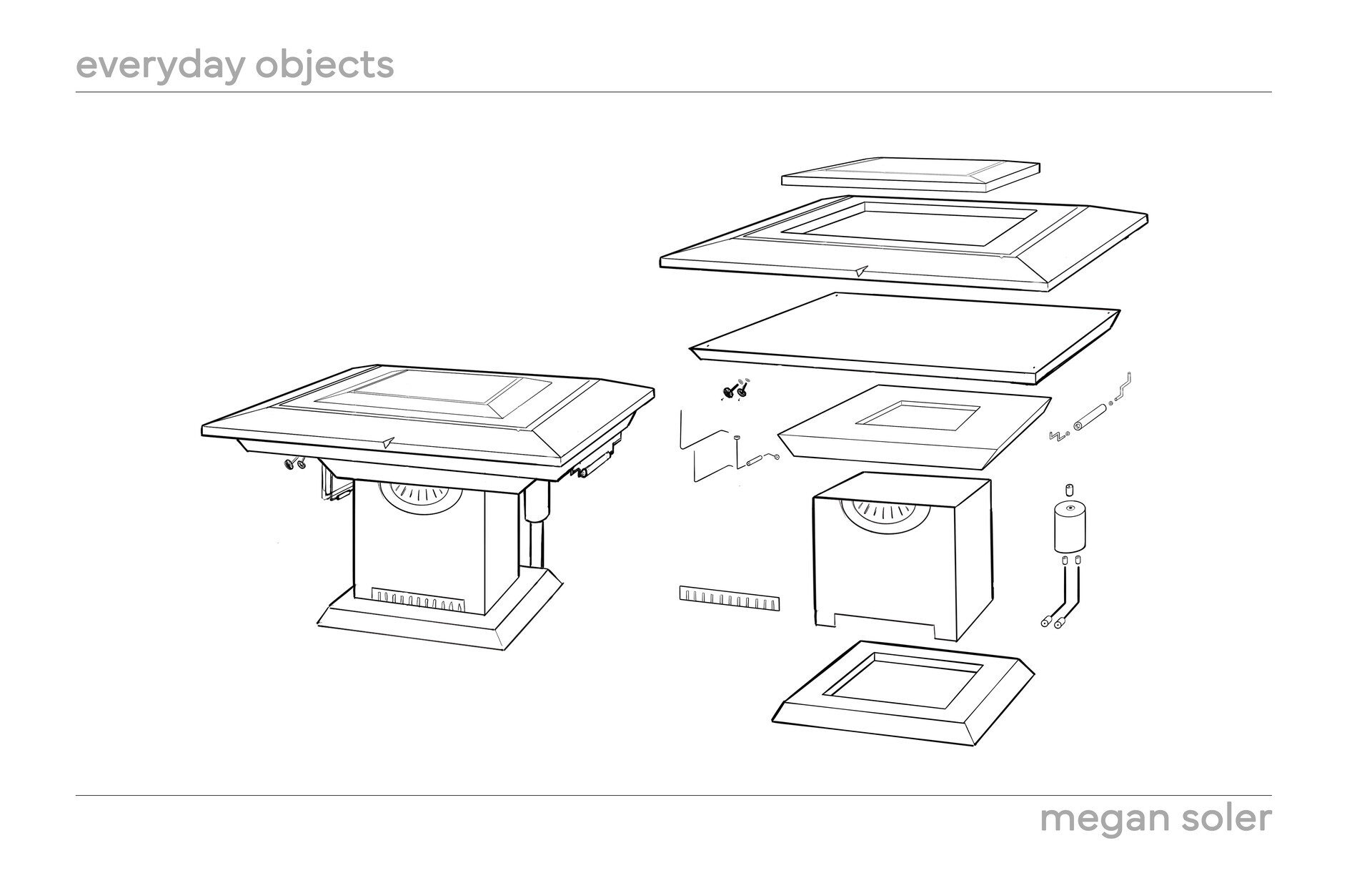 everyday objects

megan soler