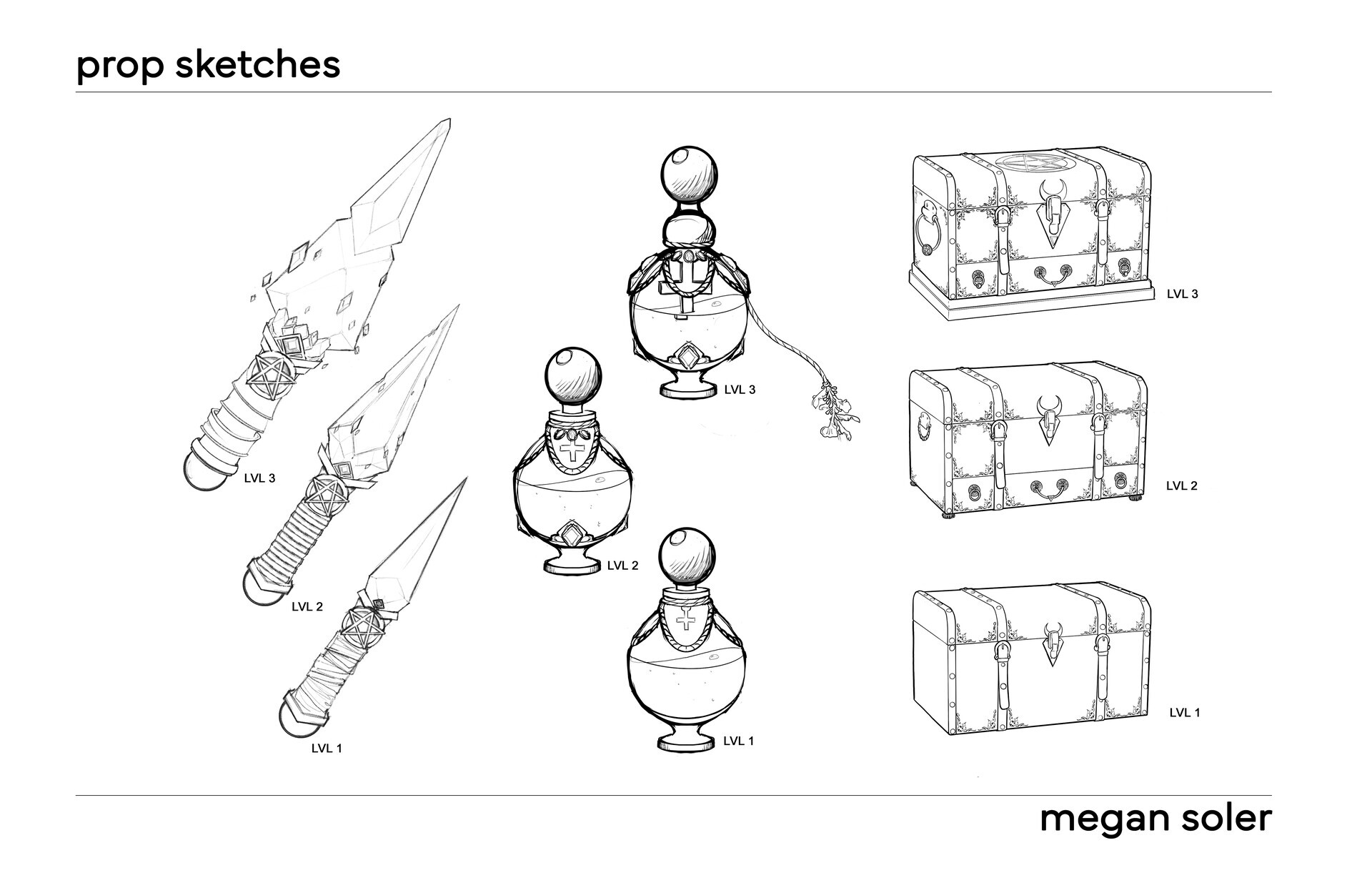 prop sketches

LVL 3

LVL 2

LVL 1

LVL 3

LVL 2

LVL 1

LVL 3

LVL 2

LVL 1

megan soler