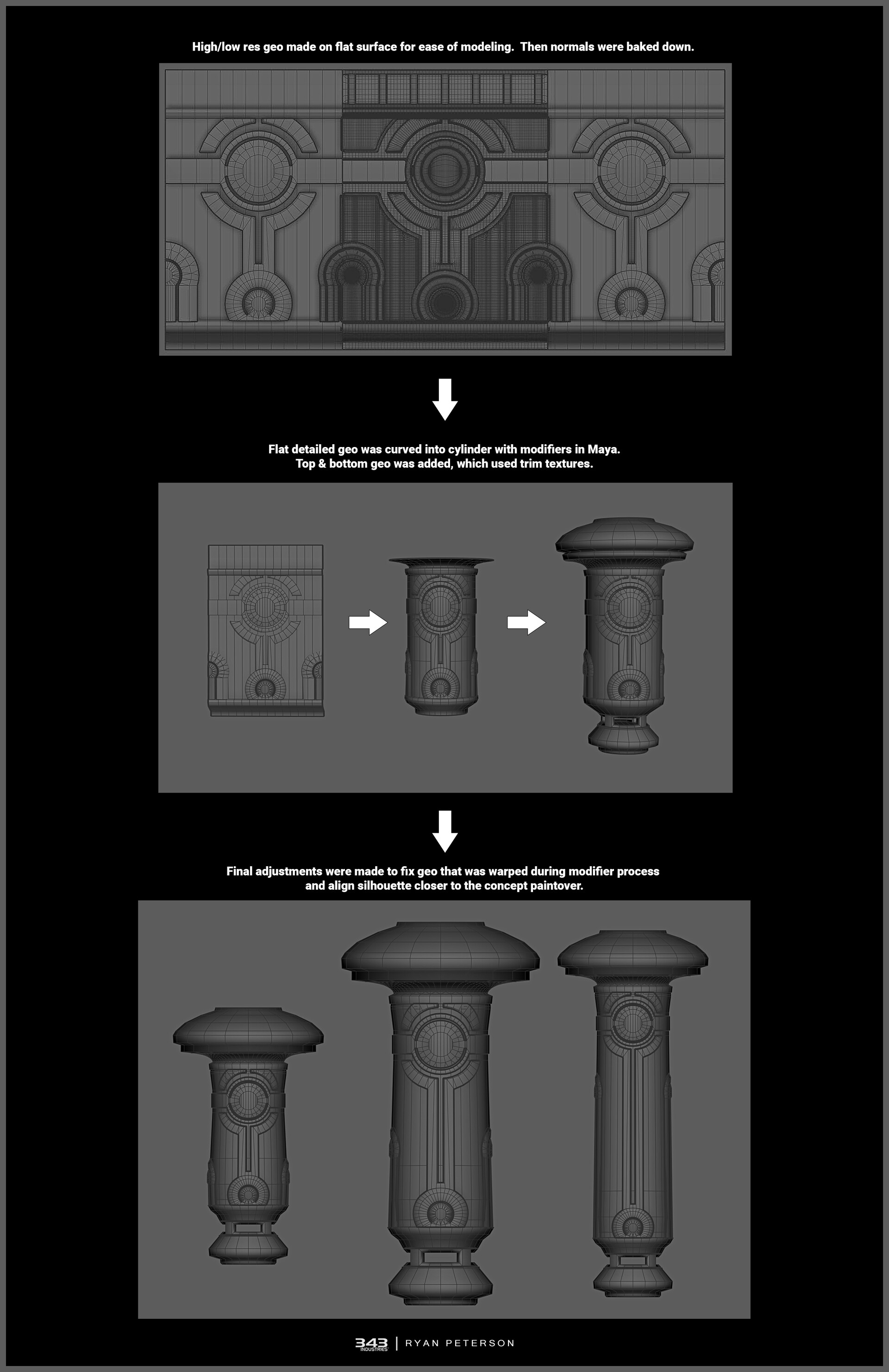 High/low res geo made on flat surface for ease of modeling. Then normals were baked down.

Flat detailed geo was curved into cylinder with modifiers in Maya.
Top & bottom geo was added, which used trim textures.

Final adjustments were made to fix geo that was warped during modifier process
and align silhouette closer to the concept paintover.

343 INDUSTRIES | RYAN PETERSON