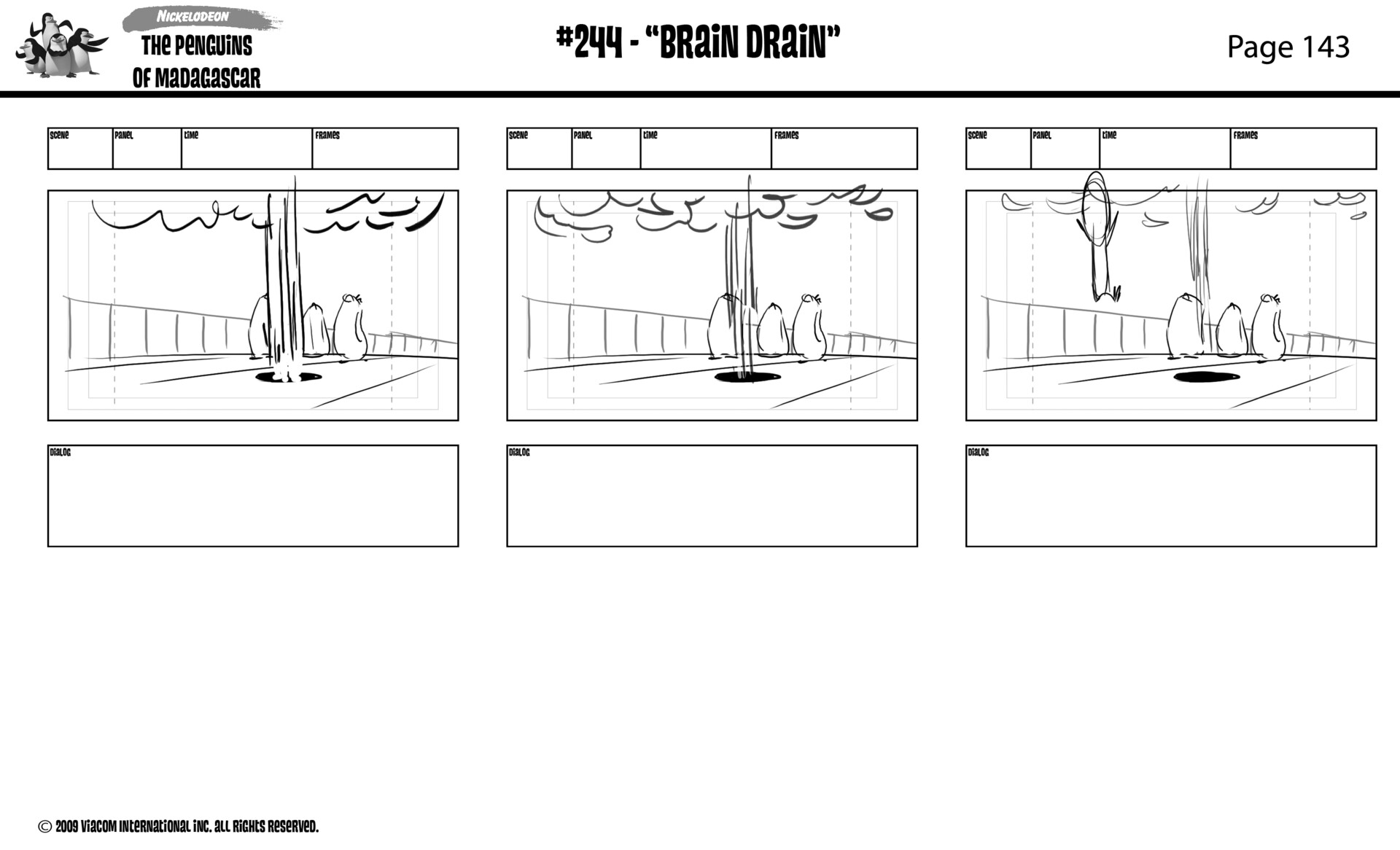 NICKELODEON
THE PENGUINS OF MADAGASCAR

#244 - "BRAIN DRAIN"

Page 143

| SCENE | PANEL | TIME | FRAMES |
|---|---|---|---|
| | | | |

DIALOG

| SCENE | PANEL | TIME | FRAMES |
|---|---|---|---|
| | | | |

DIALOG

| SCENE | PANEL | TIME | FRAMES |
|---|---|---|---|
| | | | |

DIALOG

© 2009 VIACOM INTERNATIONAL INC. ALL RIGHTS RESERVED.