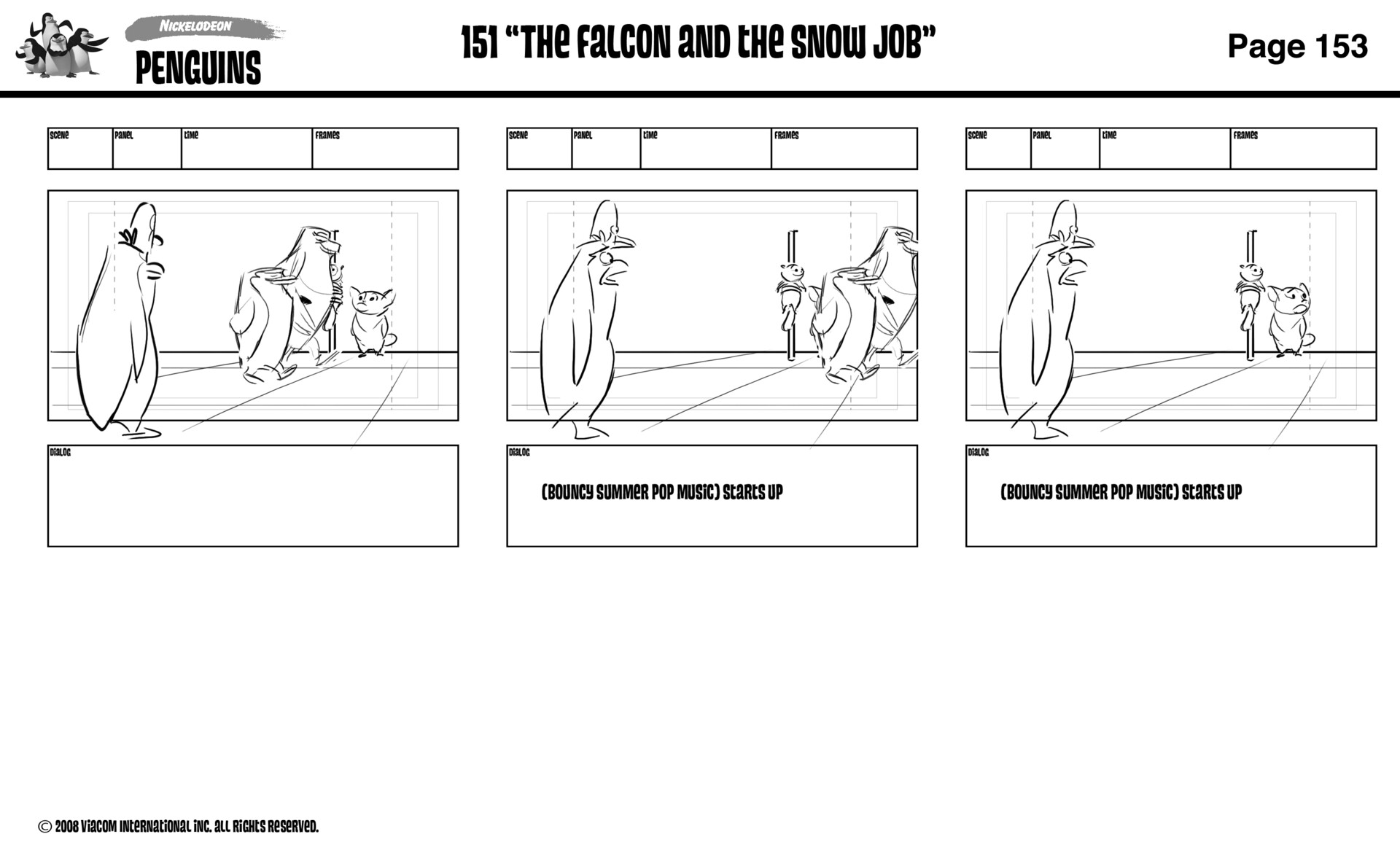 NICKELODEON
PENGUINS

151 "THE FALCON AND THE SNOW JOB"

Page 153

| SCENE | PANEL | TIME | FRAMES |
|---|---|---|---|
| | | | |

DIALOG

| SCENE | PANEL | TIME | FRAMES |
|---|---|---|---|
| | | | |

DIALOG
(BOUNCY SUMMER POP MUSIC) STARTS UP

| SCENE | PANEL | TIME | FRAMES |
|---|---|---|---|
| | | | |

DIALOG
(BOUNCY SUMMER POP MUSIC) STARTS UP

© 2008 VIACOM INTERNATIONAL INC. ALL RIGHTS RESERVED.