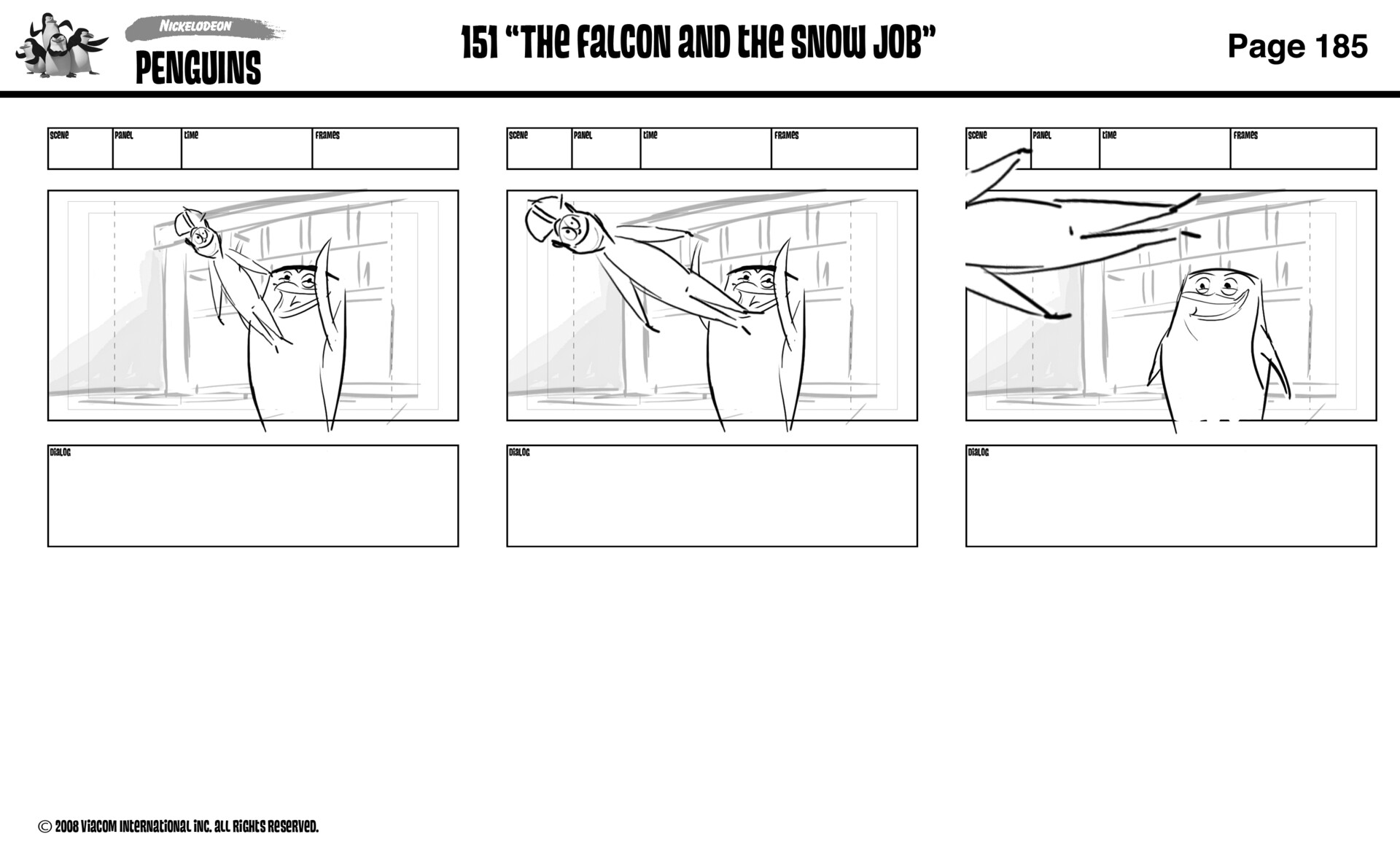 NICKELODEON
PENGUINS

151 "THE FALCON AND THE SNOW JOB"

Page 185

| SCENE | PANEL | TIME | FRAMES |
|---|---|---|---|
| | | | |

DIALOG

| SCENE | PANEL | TIME | FRAMES |
|---|---|---|---|
| | | | |

DIALOG

| SCENE | PANEL | TIME | FRAMES |
|---|---|---|---|
| | | | |

DIALOG

© 2008 VIACOM INTERNATIONAL INC. ALL RIGHTS RESERVED.