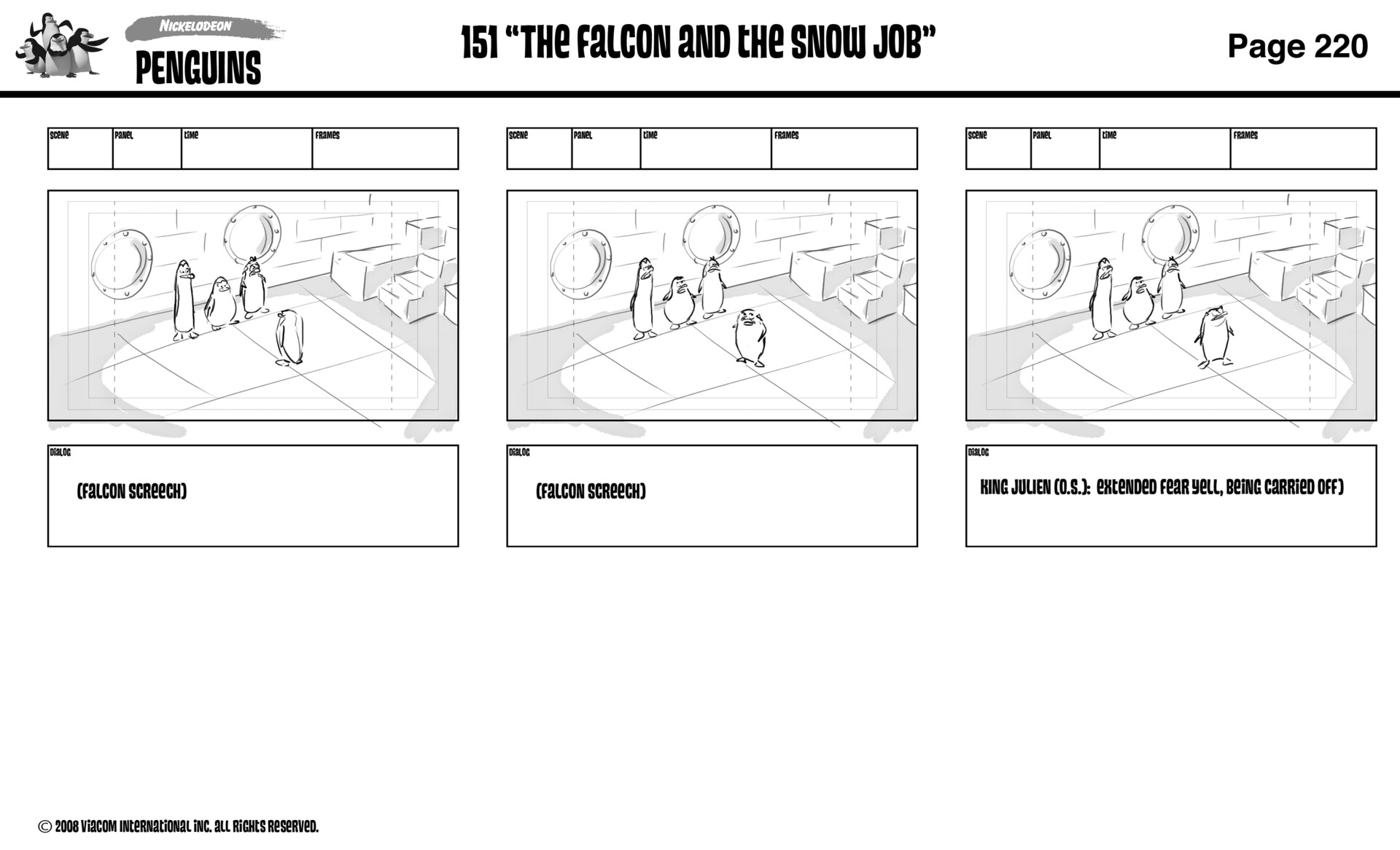 NICKELODEON
PENGUINS

151 "THE FALCON AND THE SNOW JOB"

Page 220

| SCENE | PANEL | TIME | FRAMES |
|---|---|---|---|
| | | | |

DIALOG
(FALCON SCREECH)

| SCENE | PANEL | TIME | FRAMES |
|---|---|---|---|
| | | | |

DIALOG
(FALCON SCREECH)

| SCENE | PANEL | TIME | FRAMES |
|---|---|---|---|
| | | | |

DIALOG
KING JULIEN (O.S.): EXTENDED FEAR YELL, BEING CARRIED OFF)

© 2008 VIACOM INTERNATIONAL INC. ALL RIGHTS RESERVED.