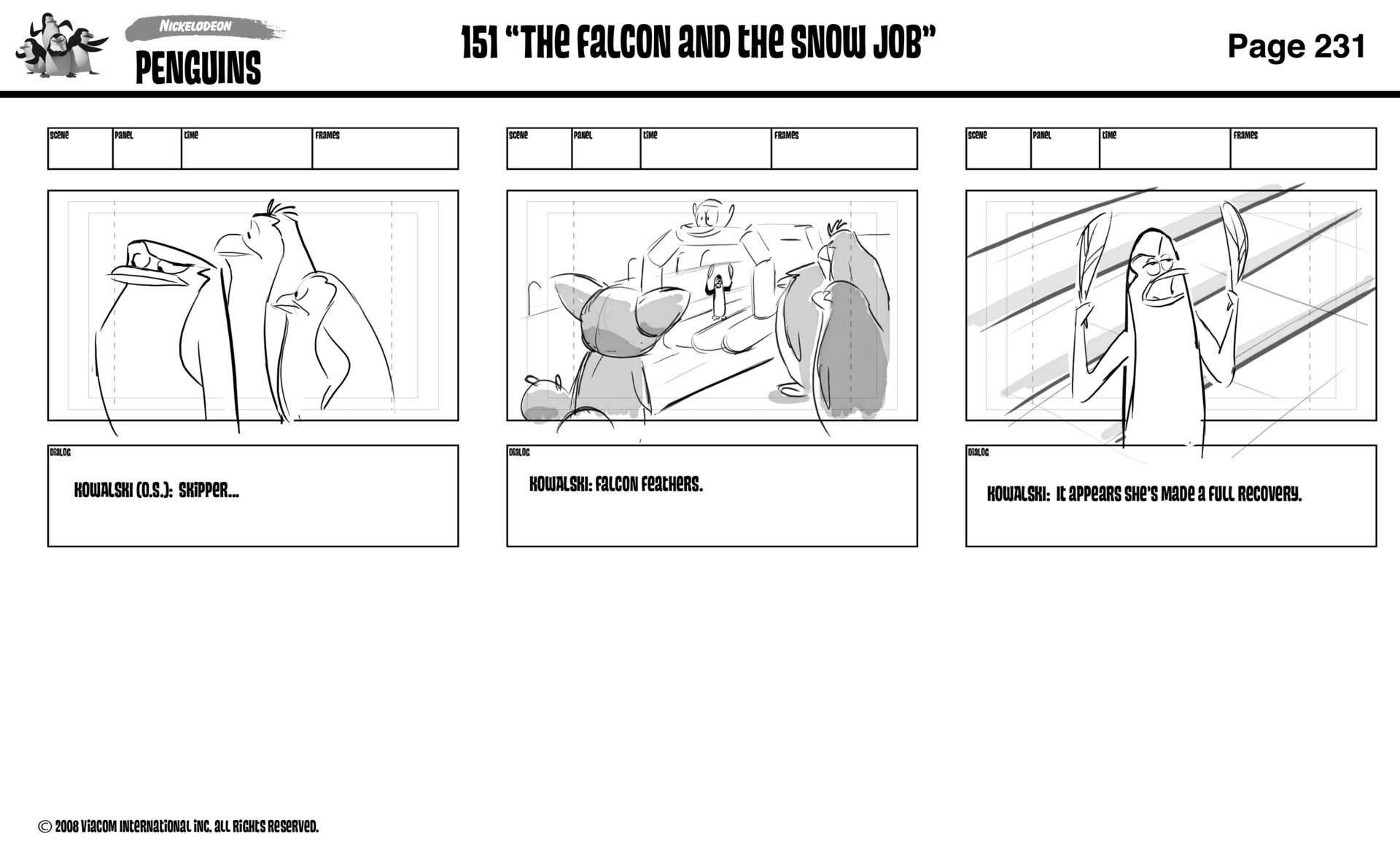 NICKELODEON
PENGUINS

151 "THE FALCON AND THE SNOW JOB"

Page 231

| SCENE | PANEL | TIME | FRAMES |
|---|---|---|---|
| | | | |

DIALOG

KOWALSKI (O.S.): SKIPPER...

| SCENE | PANEL | TIME | FRAMES |
|---|---|---|---|
| | | | |

DIALOG

KOWALSKI: FALCON FEATHERS.

| SCENE | PANEL | TIME | FRAMES |
|---|---|---|---|
| | | | |

DIALOG

KOWALSKI: IT APPEARS SHE'S MADE A FULL RECOVERY.

© 2008 VIACOM INTERNATIONAL INC. ALL RIGHTS RESERVED.