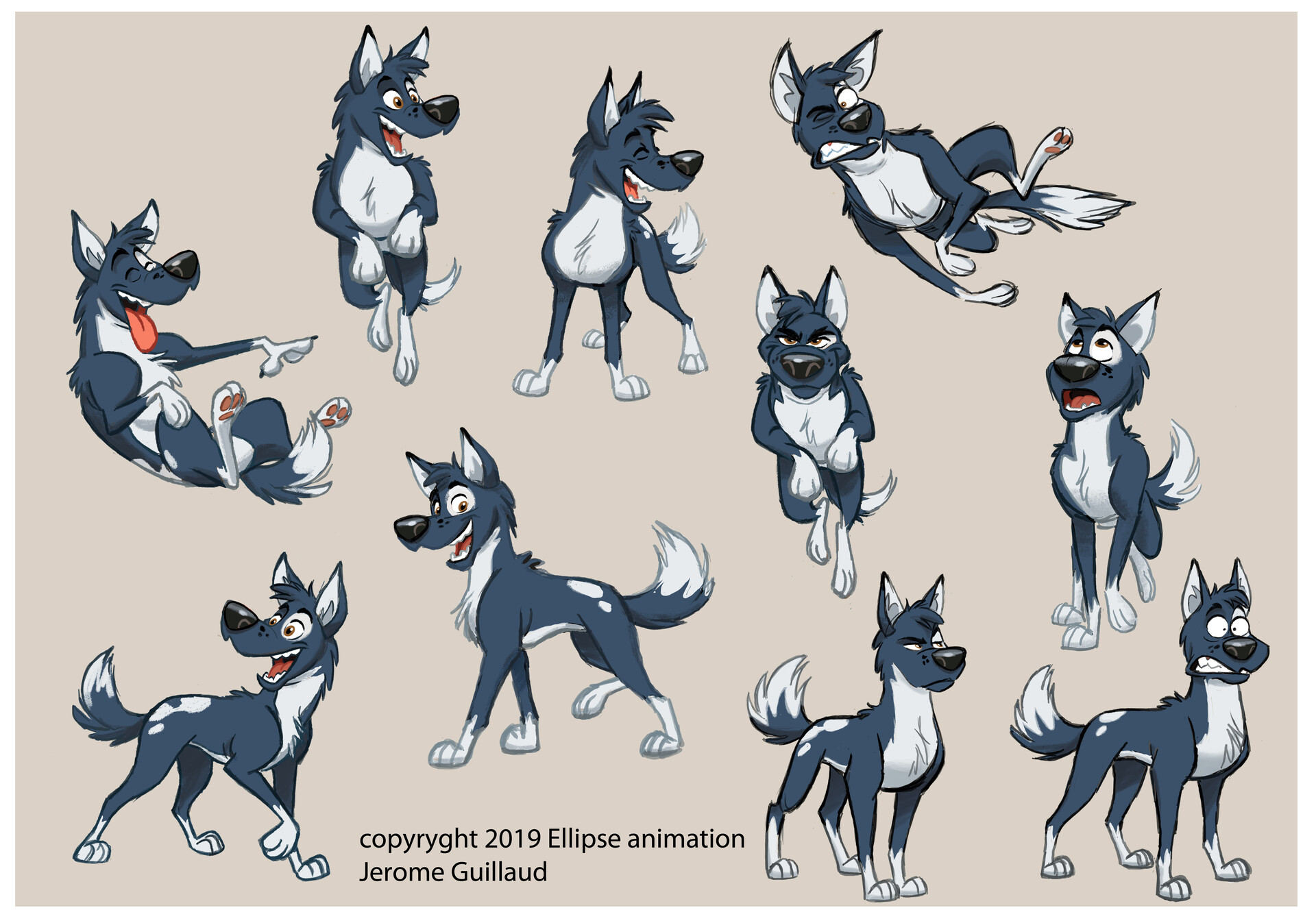 copyryght 2019 Ellipse animation
Jerome Guillaud