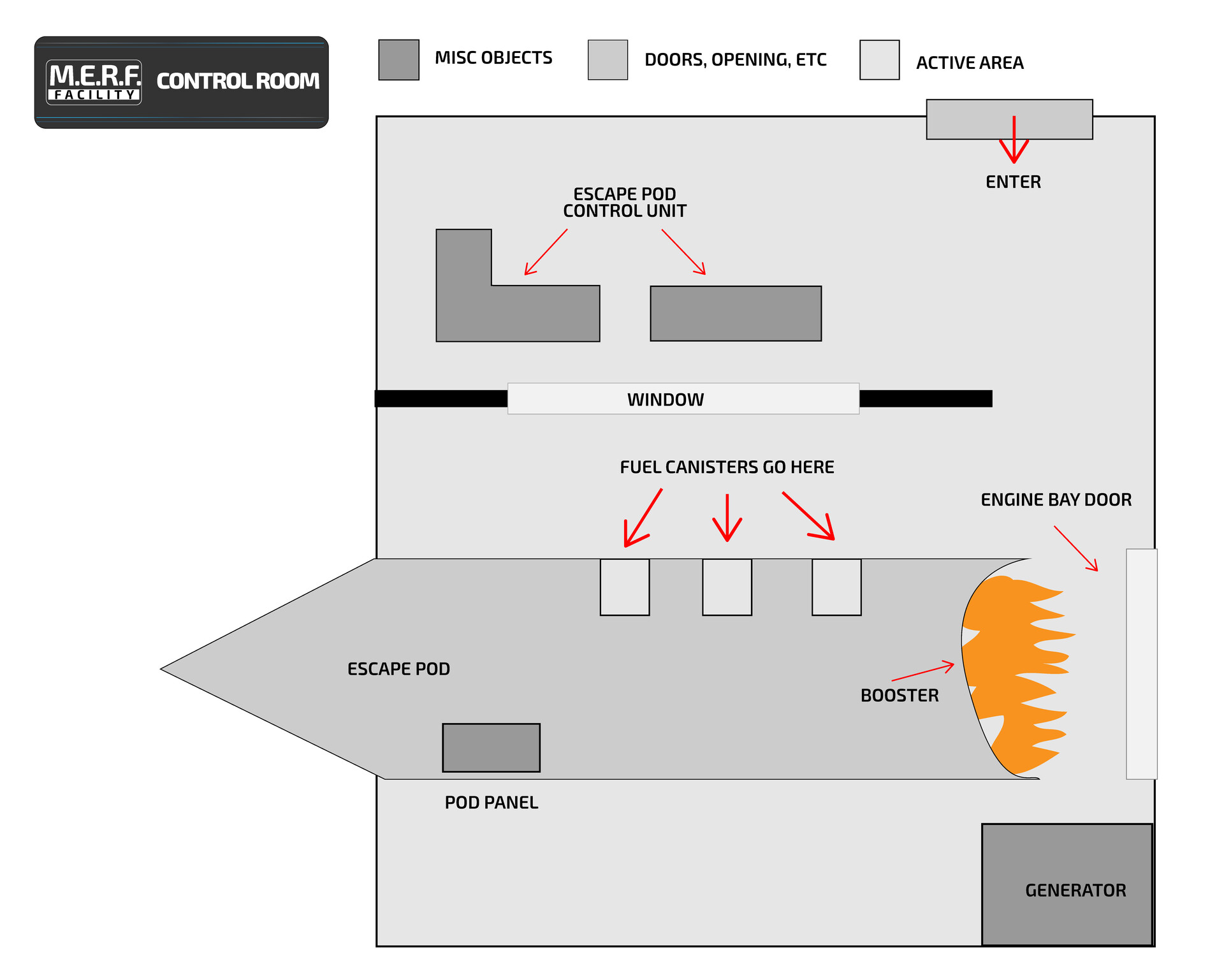 M.E.R.F.
FACILITY
CONTROL ROOM

MISC OBJECTS

DOORS, OPENING, ETC

ACTIVE AREA

ENTER

ESCAPE POD CONTROL UNIT

WINDOW

FUEL CANISTERS GO HERE

ENGINE BAY DOOR

ESCAPE POD

BOOSTER

POD PANEL

GENERATOR