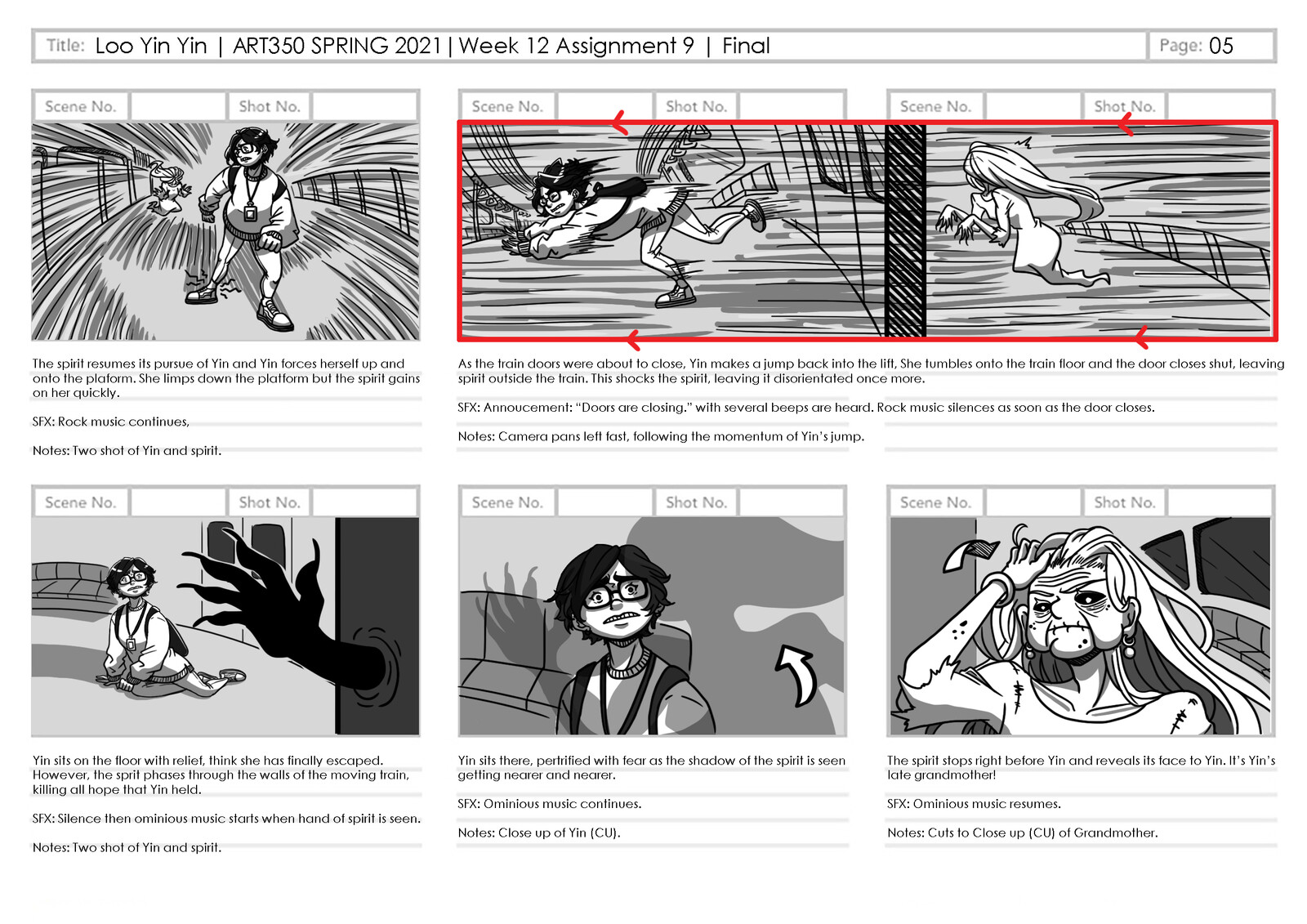 Title: Loo Yin Yin | ART350 SPRING 2021 | Week 12 Assignment 9 | Final

Page: 05

Scene No. Shot No.

The spirit resumes its pursue of Yin and Yin forces herself up and onto the plaform. She limps down the platform but the spirit gains on her quickly.

SFX: Rock music continues,

Notes: Two shot of Yin and spirit.

Scene No. Shot No.

Scene No. Shot No.

As the train doors were about to close, Yin makes a jump back into the lift, She tumbles onto the train floor and the door closes shut, leaving spirit outside the train. This shocks the spirit, leaving it disorientated once more.

SFX: Annoucement: "Doors are closing." with several beeps are heard. Rock music silences as soon as the door closes.

Notes: Camera pans left fast, following the momentum of Yin's jump.

Scene No. Shot No.

Yin sits on the floor with relief, think she has finally escaped. However, the sprit phases through the walls of the moving train, killing all hope that Yin held.

SFX: Silence then ominious music starts when hand of spirit is seen.

Notes: Two shot of Yin and spirit.

Scene No. Shot No.

Yin sits there, pertrified with fear as the shadow of the spirit is seen getting nearer and nearer.

SFX: Ominious music continues.

Notes: Close up of Yin (CU).

Scene No. Shot No.

The spirit stops right before Yin and reveals its face to Yin. It's Yin's late grandmother!

SFX: Ominious music resumes.

Notes: Cuts to Close up (CU) of Grandmother.